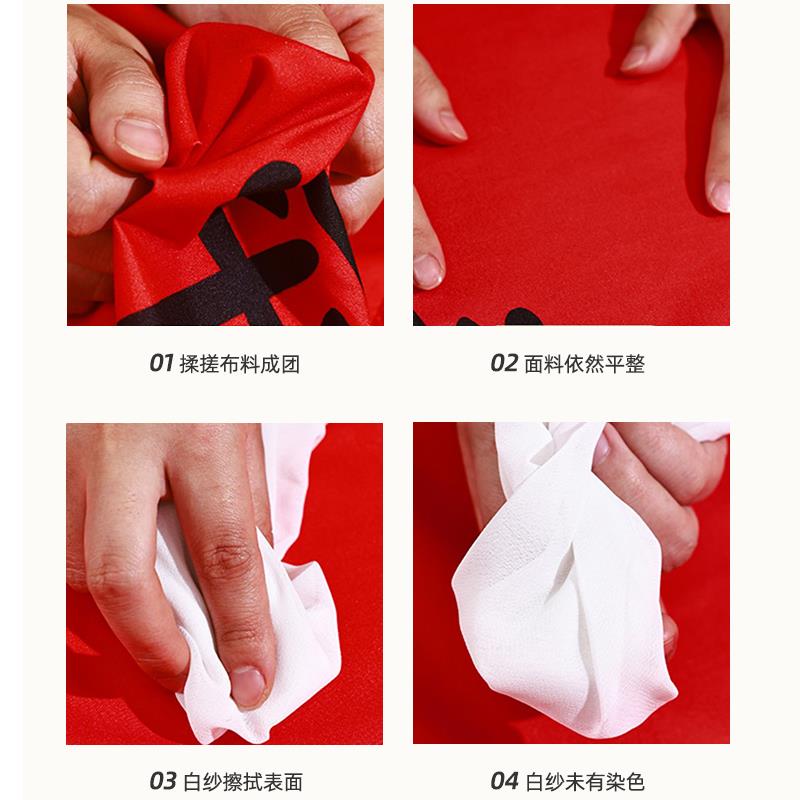 01 揉搓布料成团

02 面料依然平整

03 白纱擦拭表面

04 白纱未有染色