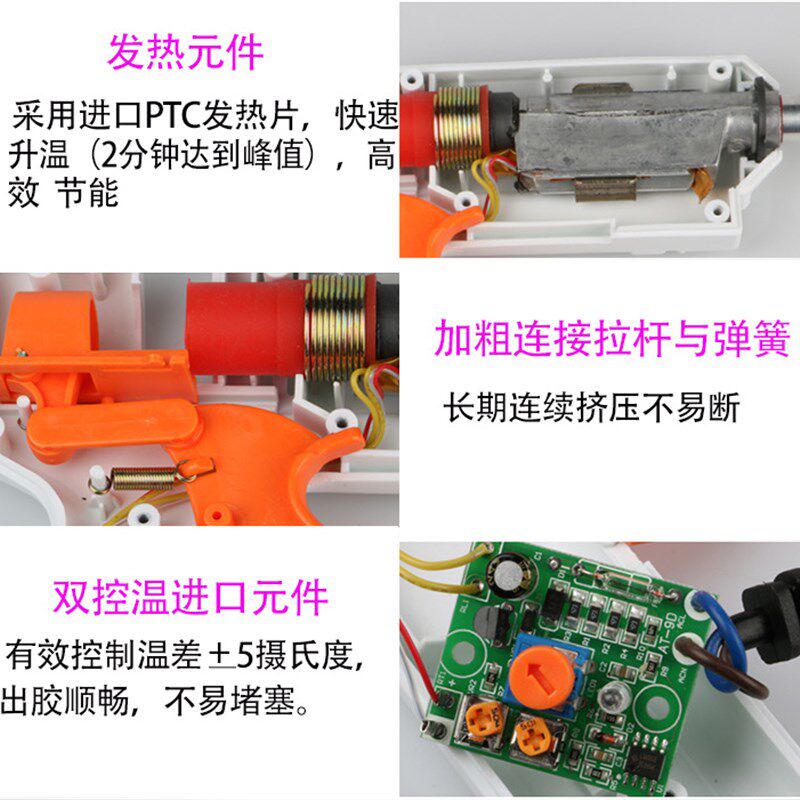 发热元件

采用进口PTC发热片，快速升温（2分钟达到峰值），高效 节能

加粗连接拉杆与弹簧

长期连续挤压不易断

双控温进口元件

有效控制温差±5摄氏度，出胶顺畅，不易堵塞。

AT-9D