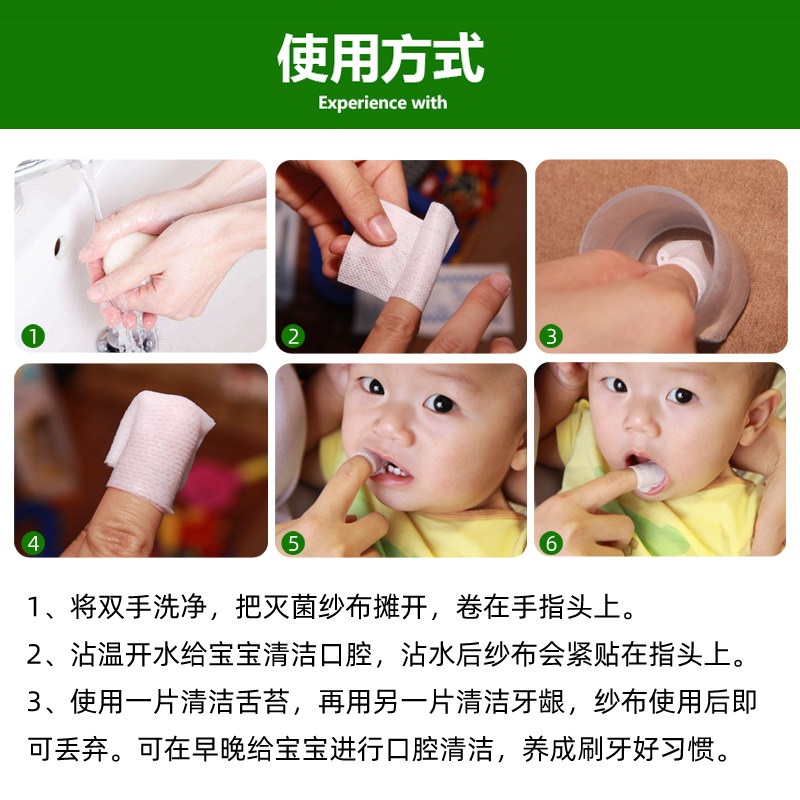 使用方式
Experience with

1
2
3
4
5
6

1、将双手洗净，把灭菌纱布摊开，卷在手指头上。
2、沾温开水给宝宝清洁口腔，沾水后纱布会紧贴在指头上。
3、使用一片清洁舌苔，再用另一片清洁牙龈，纱布使用后即可丢弃。可在早晚给宝宝进行口腔清洁，养成刷牙好习惯。