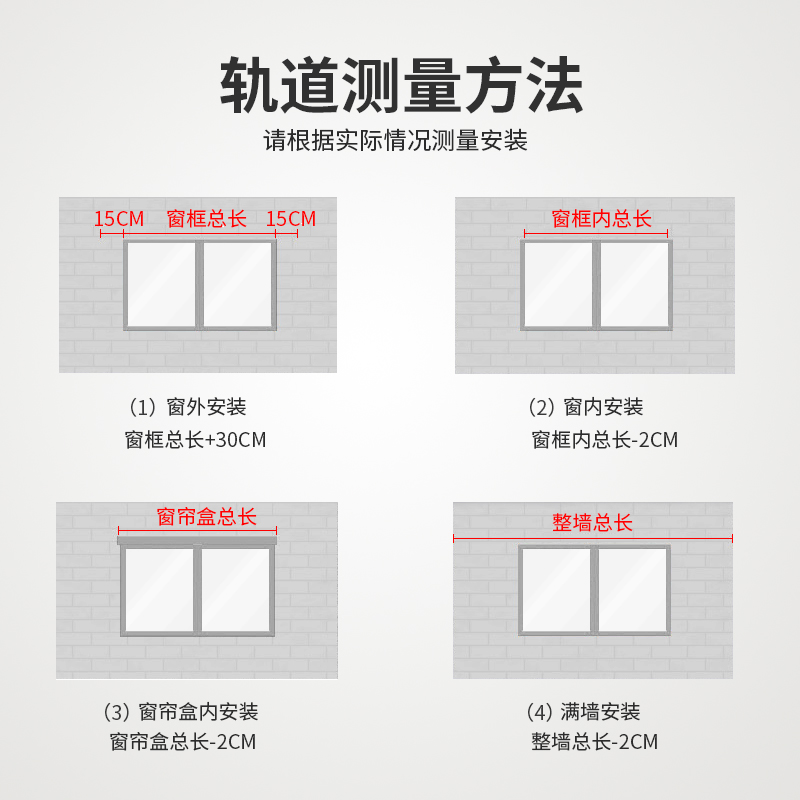 轨道测量方法

请根据实际情况测量安装

15CM 窗框总长 15CM

（1）窗外安装
窗框总长+30CM

窗框内总长

（2）窗内安装
窗框内总长-2CM

窗帘盒总长

（3）窗帘盒内安装
窗帘盒总长-2CM

整墙总长

（4）满墙安装
整墙总长-2CM