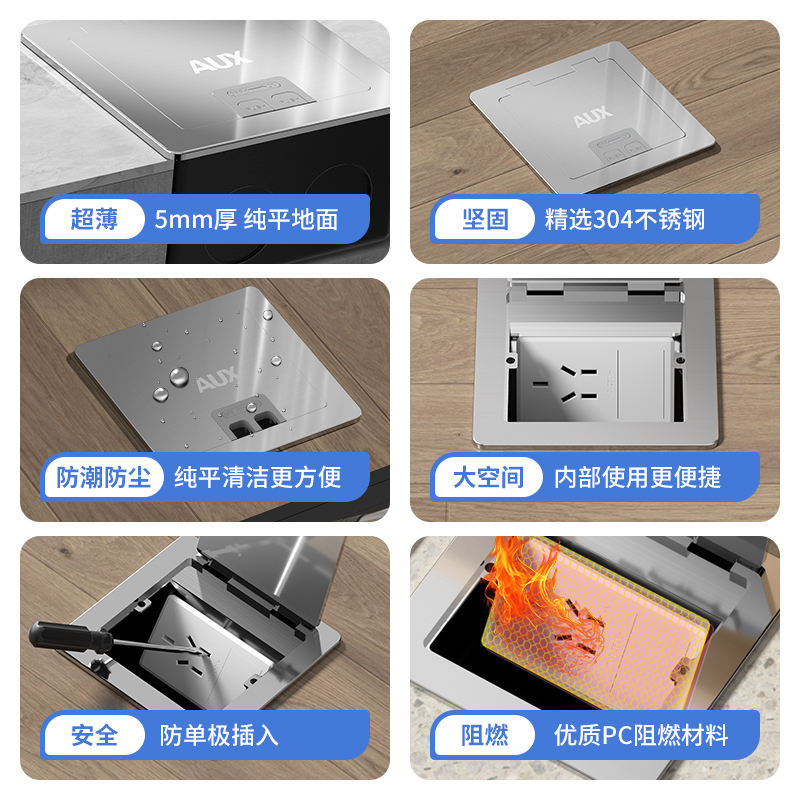 AUX

超薄 5mm厚 纯平地面

AUX

坚固 精选304不锈钢

AUX

防潮防尘 纯平清洁更方便

大空间 内部使用更便捷

安全 防单极插入

阻燃 优质PC阻燃材料