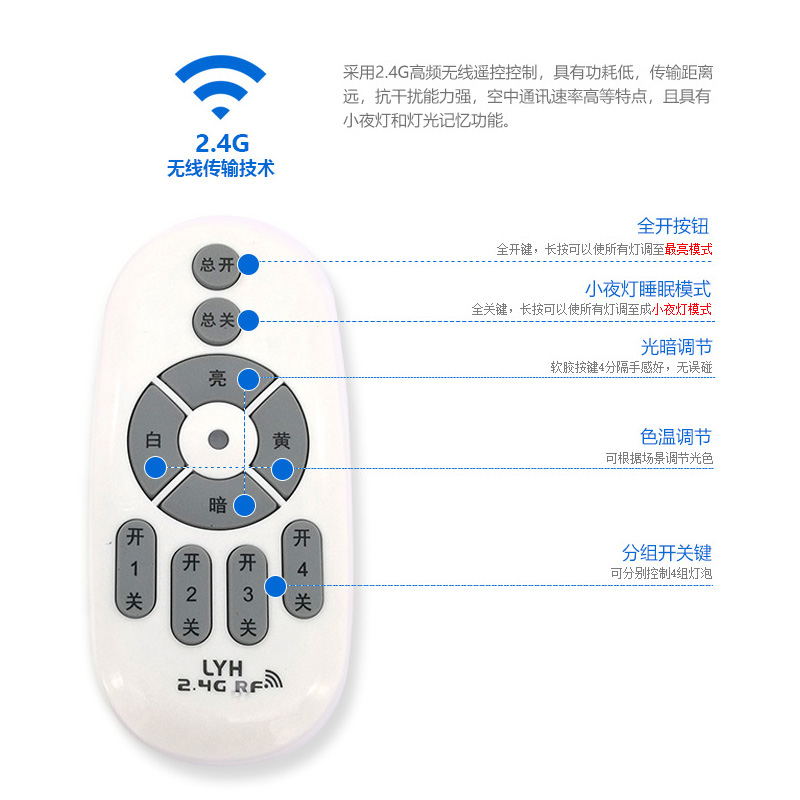 2.4G
无线传输技术

采用2.4G高频无线遥控控制，具有功耗低，传输距离远，抗干扰能力强，空中通讯速率高等特点，且具有小夜灯和灯光记忆功能。

全开按钮
全开键，长按可以使所有灯调至最亮模式

小夜灯睡眠模式
全关键，长按可以使所有灯调至成小夜灯模式

光暗调节
软胶按键4分隔手感好，无误碰

色温调节
可根据场景调节光色

分组开关键
可分别控制4组灯泡

总开
总关
亮
白
黄
暗
开 1 关
开 2 关
开 3 关
开 4 关

LYH
2.4G RF