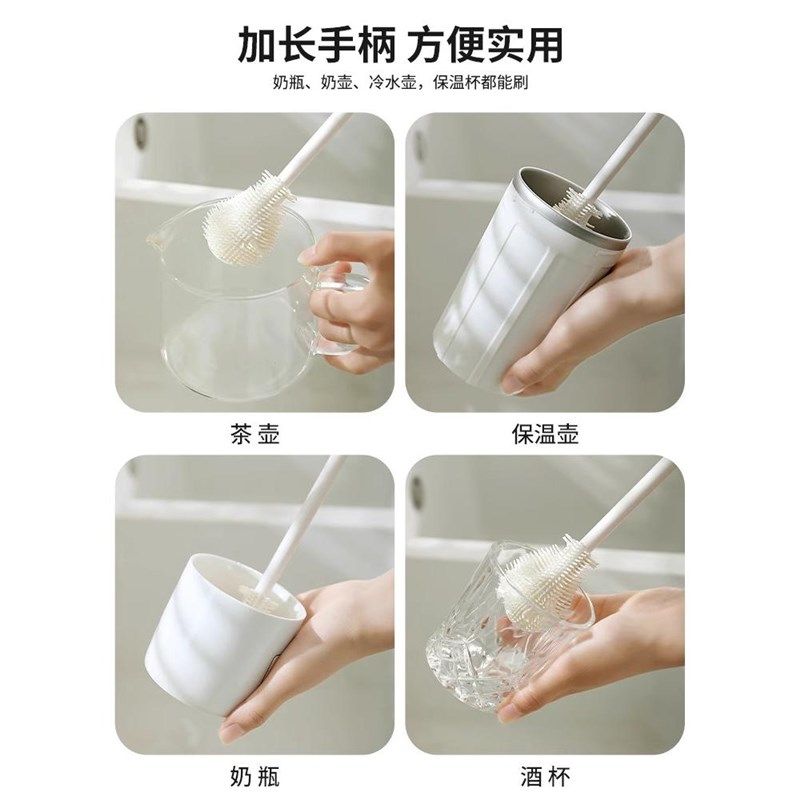 加长手柄 方便实用

奶瓶、奶壶、冷水壶，保温杯都能刷

茶壶

保温壶

奶瓶

酒杯