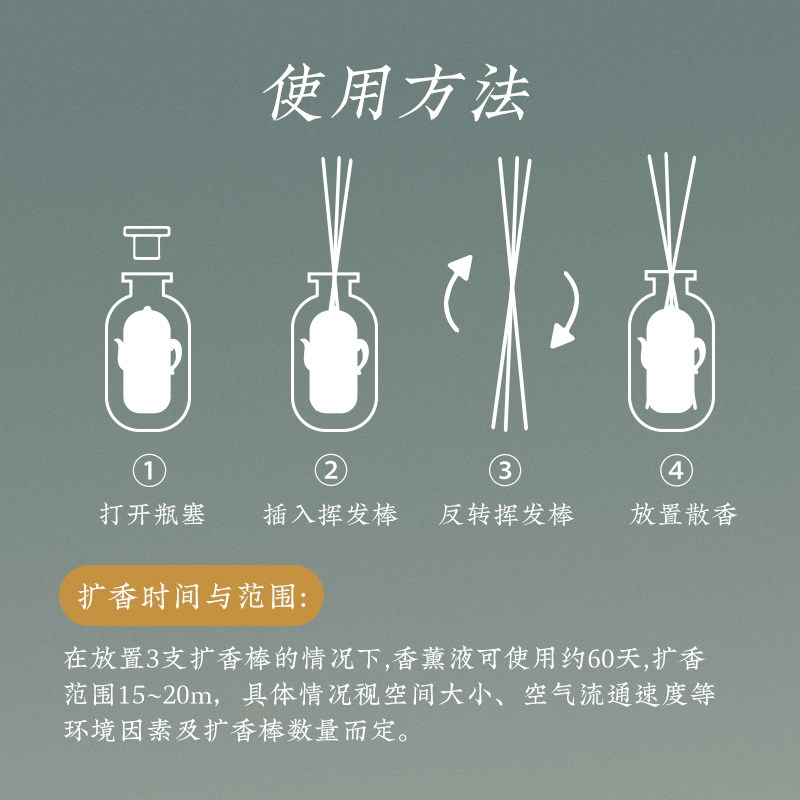 使用方法

①
打开瓶塞

②
插入挥发棒

③
反转挥发棒

④
放置散香

扩香时间与范围:

在放置3支扩香棒的情况下,香薰液可使用约60天,扩香范围15~20m，具体情况视空间大小、空气流通速度等环境因素及扩香棒数量而定。