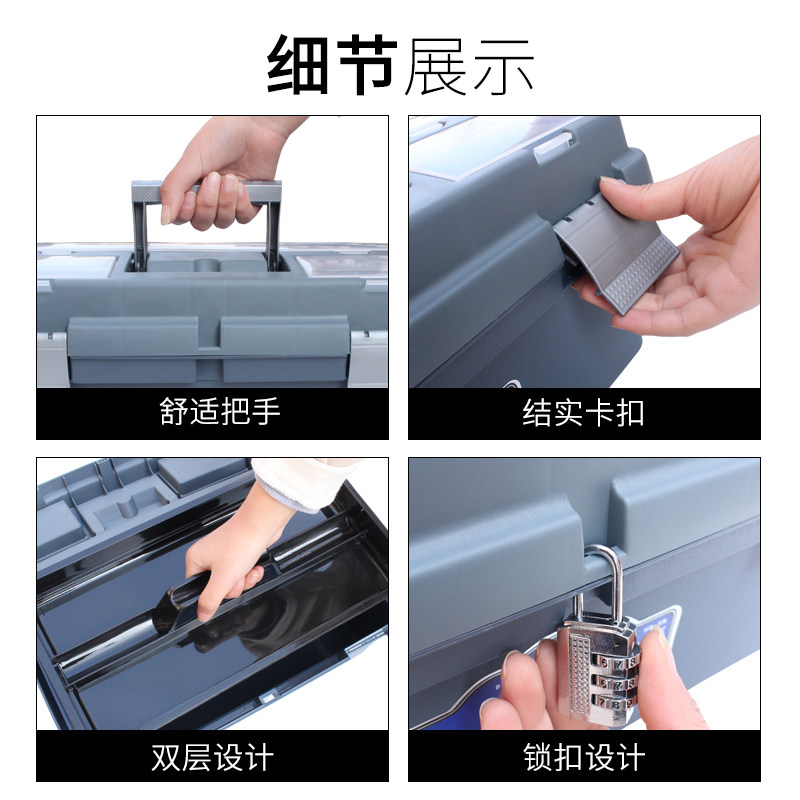 细节展示

舒适把手

结实卡扣

双层设计

锁扣设计