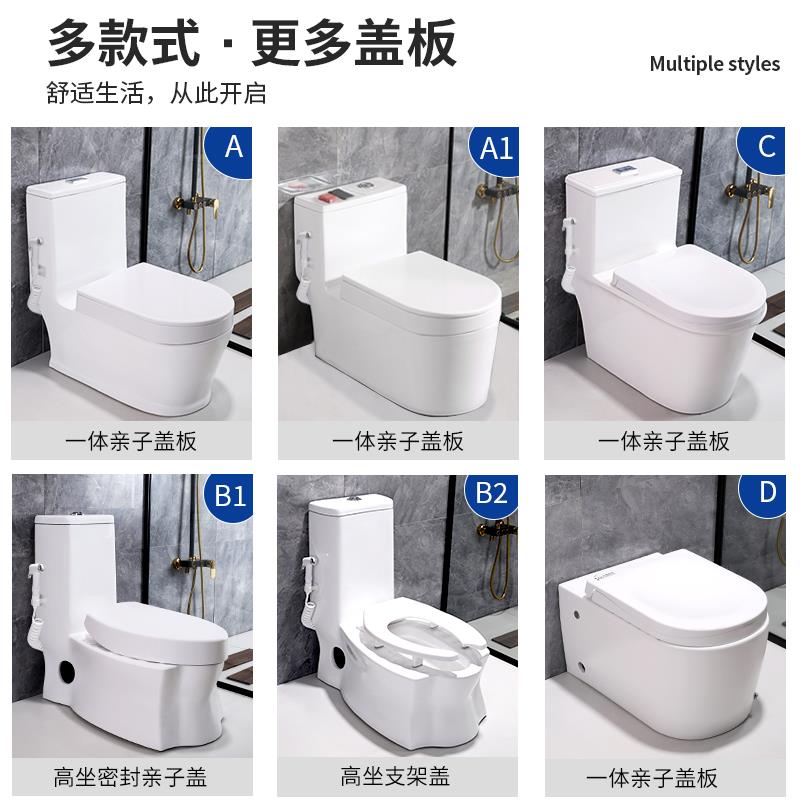 多款式 · 更多盖板

Multiple styles

舒适生活，从此开启

A

一体亲子盖板

A1

一体亲子盖板

C

一体亲子盖板

B1

高坐密封亲子盖

B2

高坐支架盖

D

一体亲子盖板