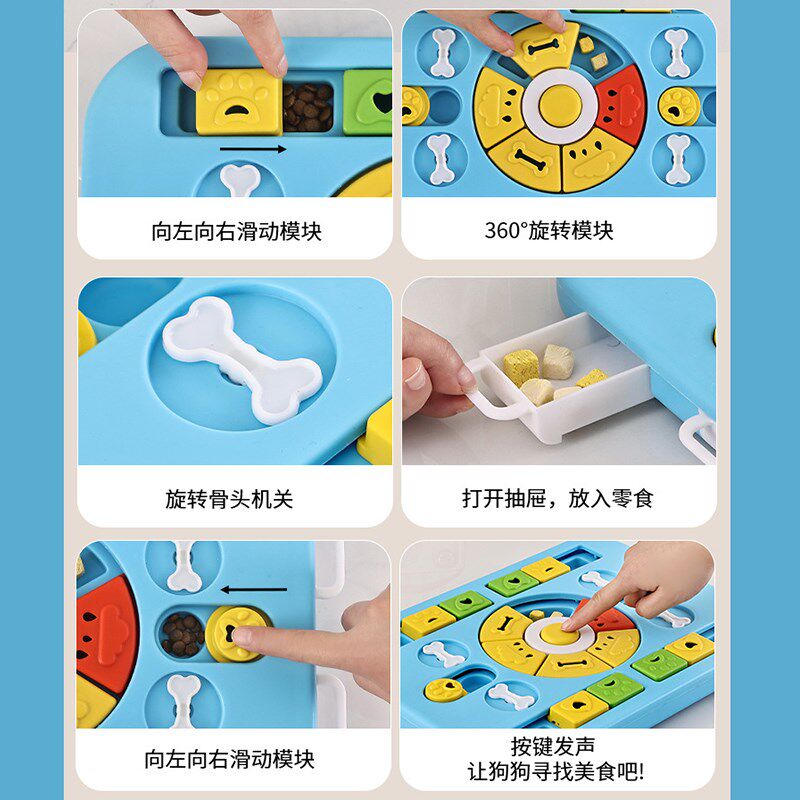 向左向右滑动模块

360°旋转模块

旋转骨头机关

打开抽屉，放入零食

向左向右滑动模块

按键发声
让狗狗寻找美食吧!