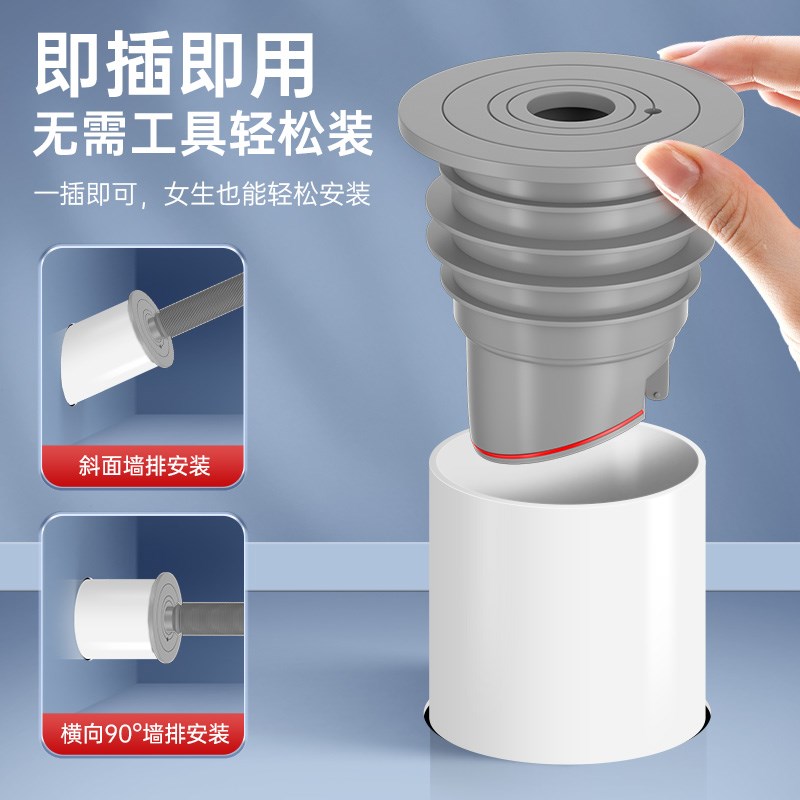 即插即用
无需工具轻松装

一插即可，女生也能轻松安装

斜面墙排安装

横向90°墙排安装