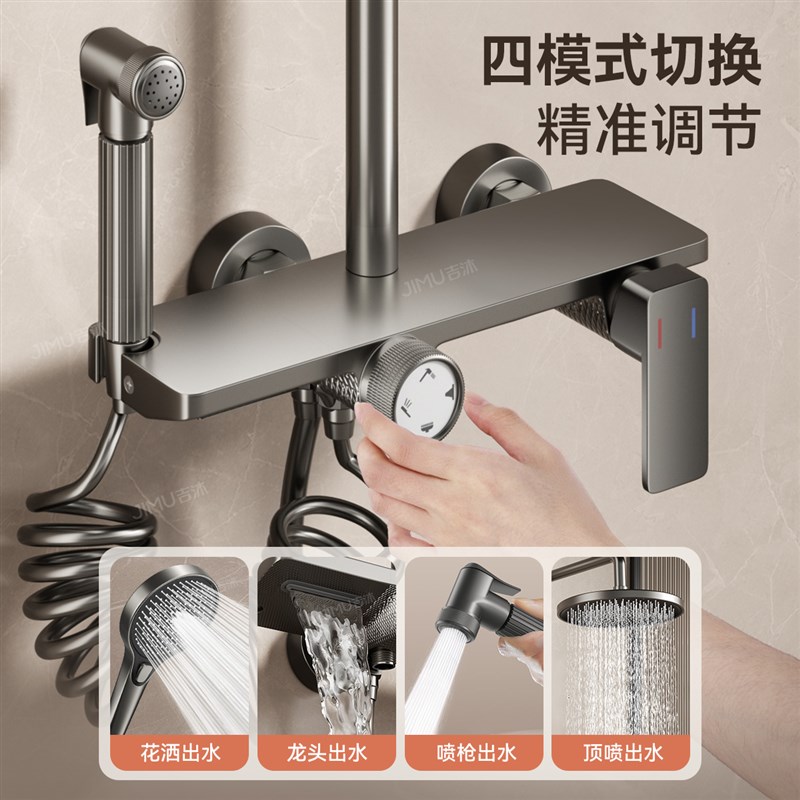 四模式切换
精准调节

JIMU吉沐

JIMU吉沐

JIMU吉沐

花洒出水
龙头出水
喷枪出水
顶喷出水