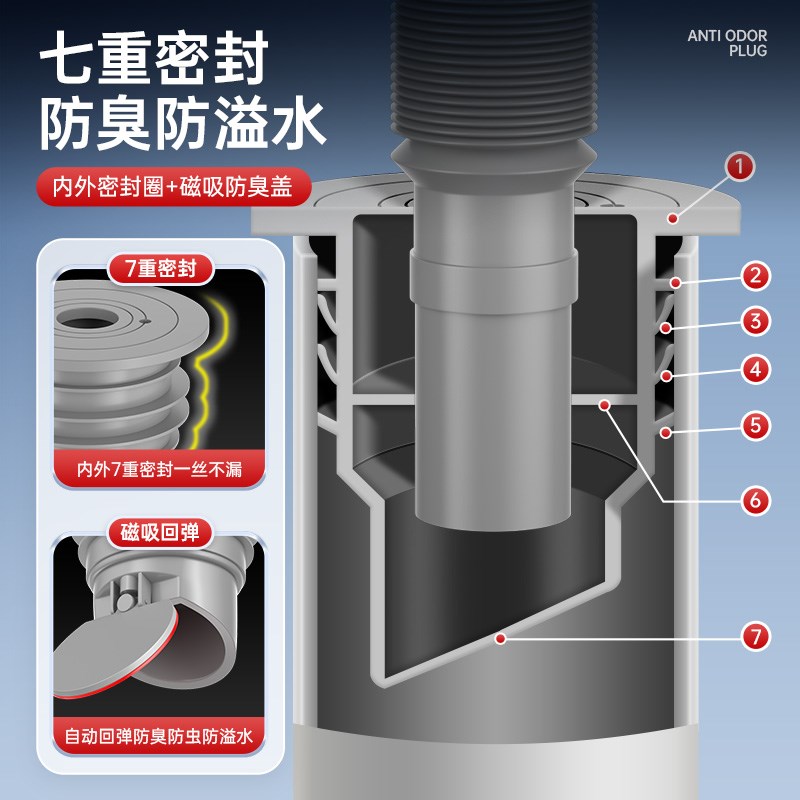 七重密封
防臭防溢水

ANTI ODOR
PLUG

内外密封圈+磁吸防臭盖

7重密封

内外7重密封一丝不漏

磁吸回弹

自动回弹防臭防虫防溢水

1
2
3
4
5
6
7