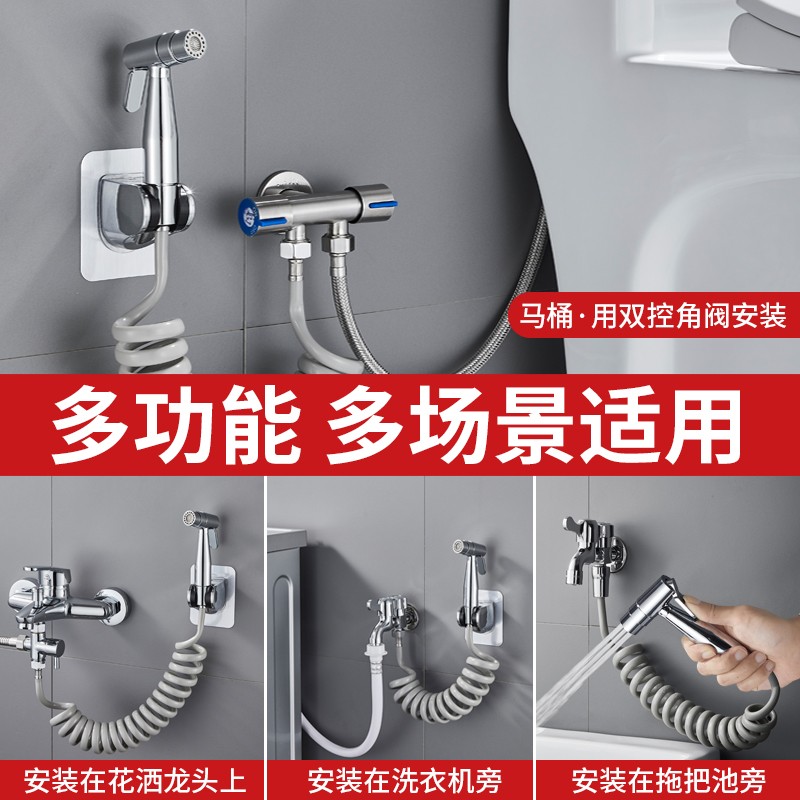 马桶·用双控角阀安装

多功能 多场景适用

安装在花洒龙头上

安装在洗衣机旁

安装在拖把池旁