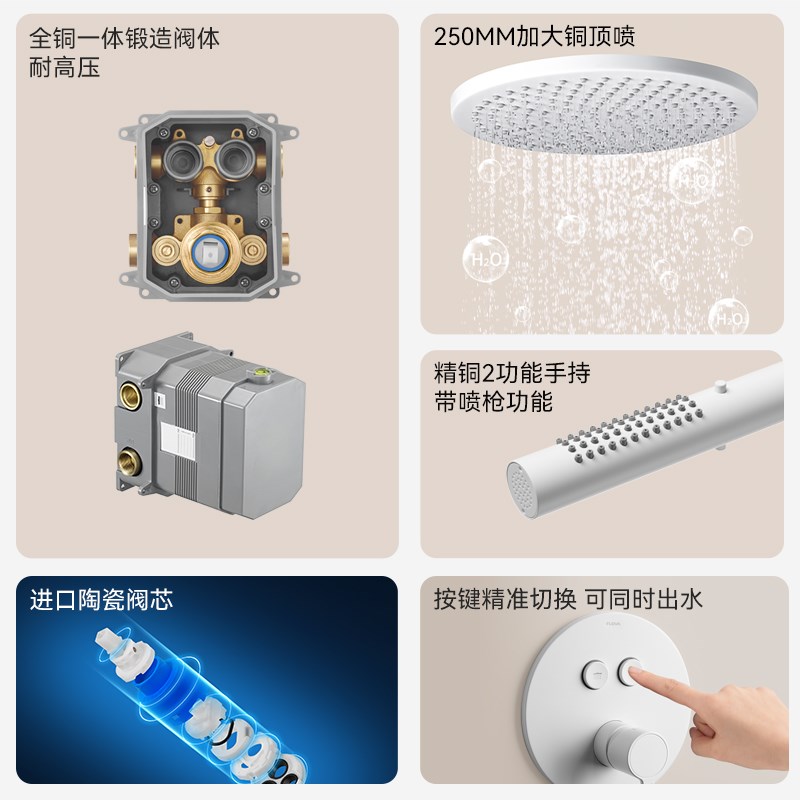 全铜一体锻造阀体
耐高压

250MM加大铜顶喷

$H_2O$

$H_2O$

$H_2O$

精铜2功能手持
带喷枪功能

进口陶瓷阀芯

按键精准切换 可同时出水