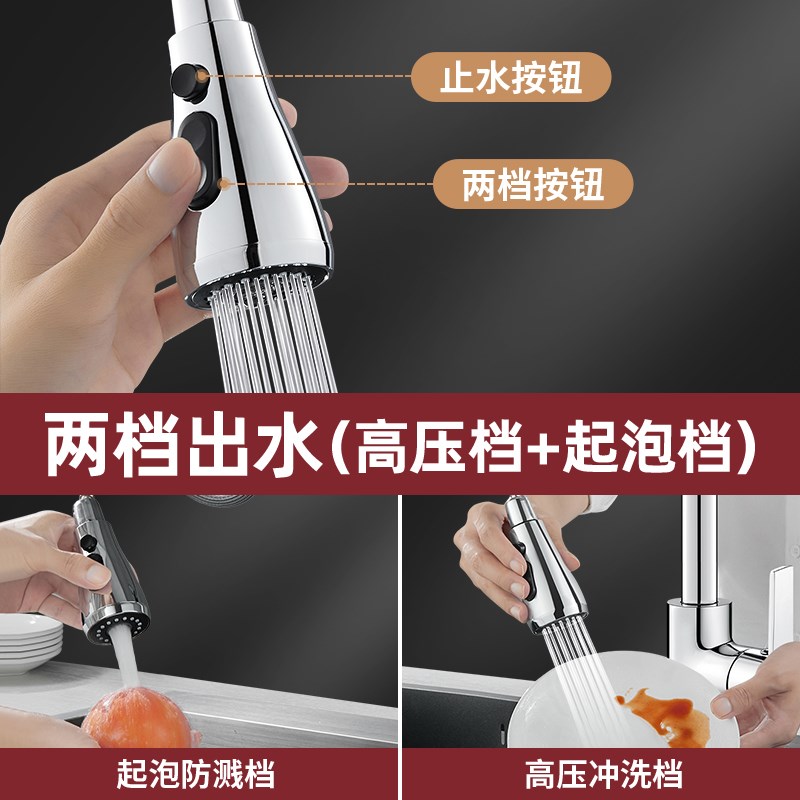 止水按钮

两档按钮

两档出水(高压档+起泡档)

起泡防溅档

高压冲洗档