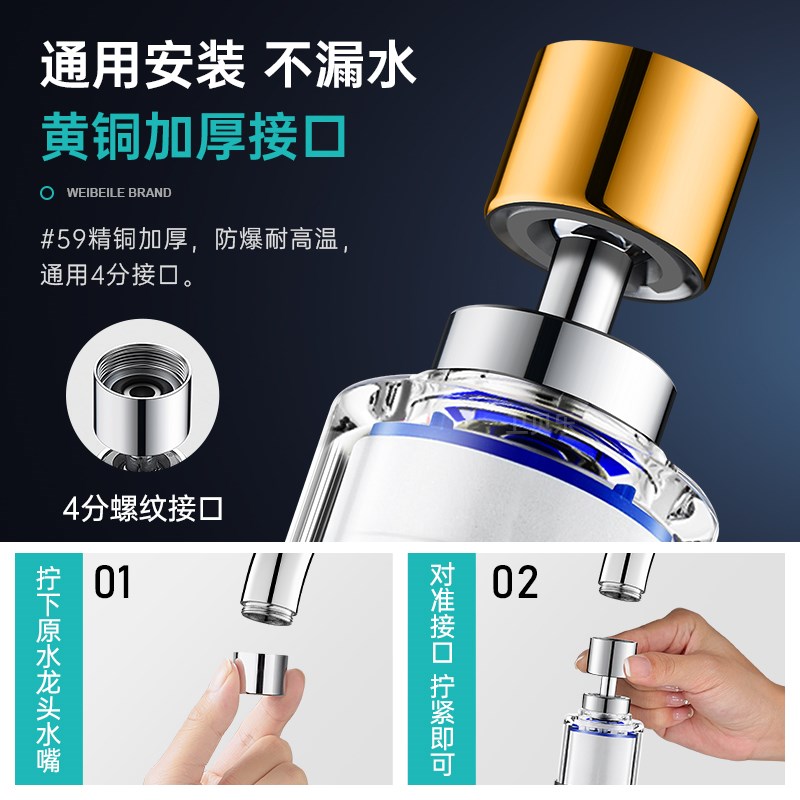 通用安装 不漏水
黄铜加厚接口

WEIBEILE BRAND

#59精铜加厚，防爆耐高温，通用4分接口。

4分螺纹接口

拧下原水龙头水嘴

01

对准接口 拧紧即可

02