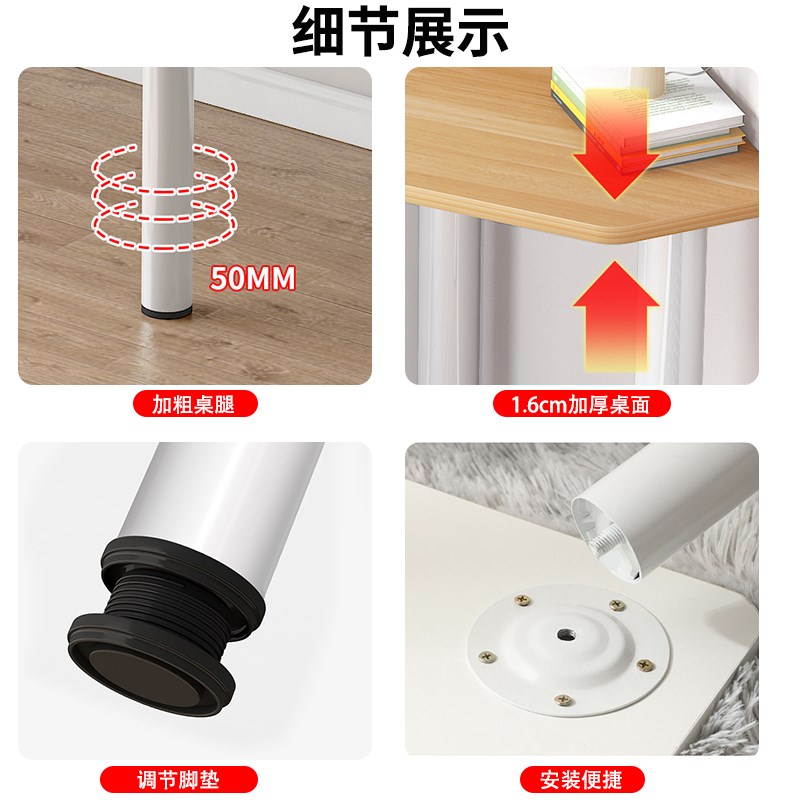 细节展示

50MM

加粗桌腿

1.6cm加厚桌面

调节脚垫

安装便捷