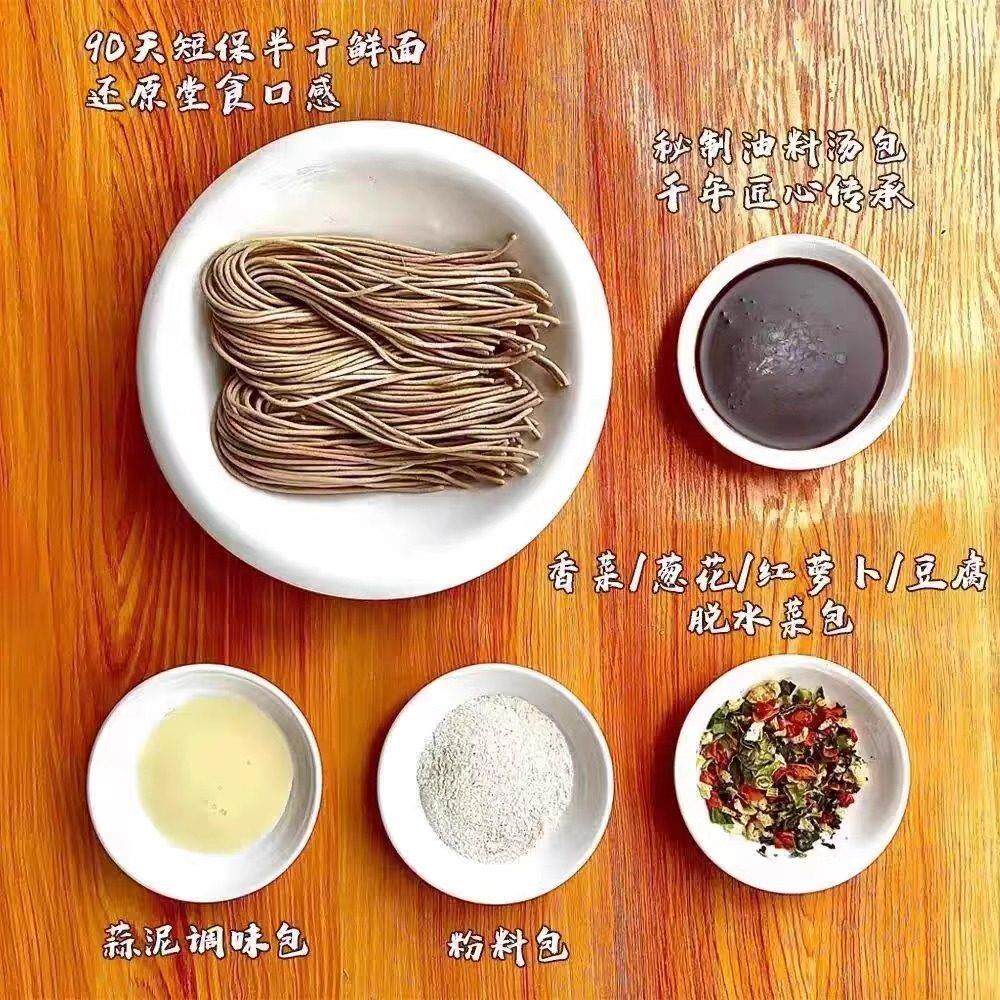 90天短保半干鲜面
还原堂食口感

秘制油料汤包
千年匠心传承

香菜/葱花/红萝卜/豆腐
脱水菜包

蒜泥调味包

粉料包