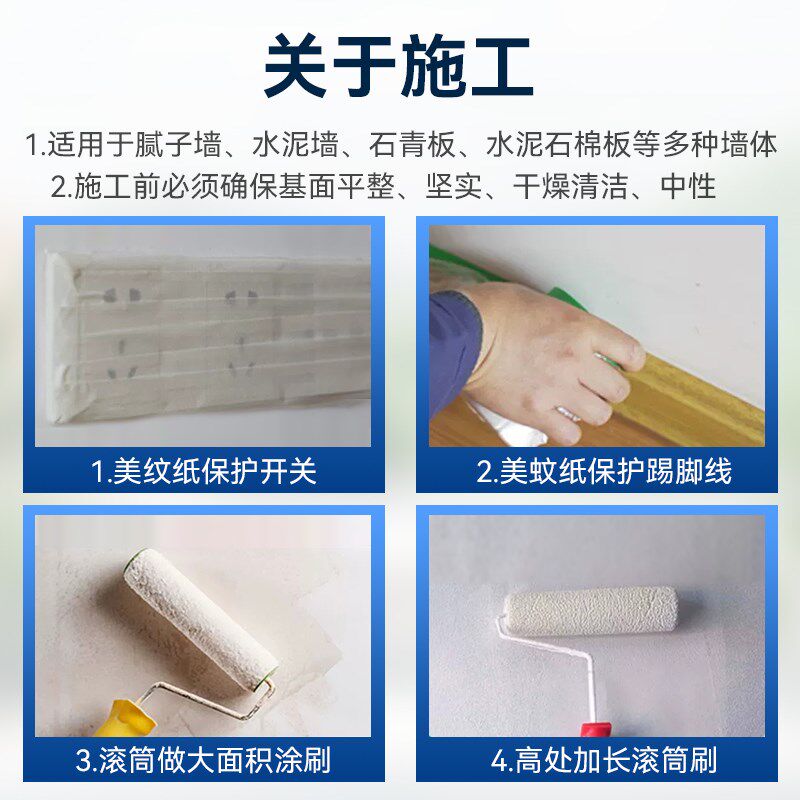 关于施工

1.适用于腻子墙、水泥墙、石青板、水泥石棉板等多种墙体
2.施工前必须确保基面平整、坚实、干燥清洁、中性

1.美纹纸保护开关

2.美蚊纸保护踢脚线

3.滚筒做大面积涂刷

4.高处加长滚筒刷