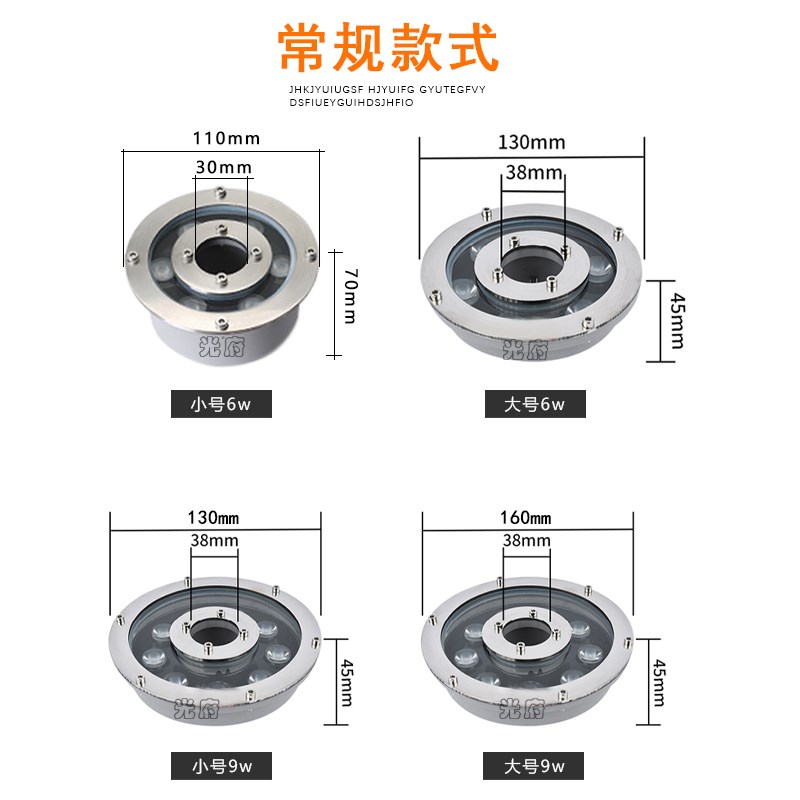 常规款式

JHKJYUIUGSF HJYUIFG GYUTEGFVY DSFIUEYGUIHDSJHFIO

110mm
30mm
70mm
光府
小号6w

130mm
38mm
45mm
光府
大号6w

130mm
38mm
45mm
光府
小号9w

160mm
38mm
45mm
光府
大号9w