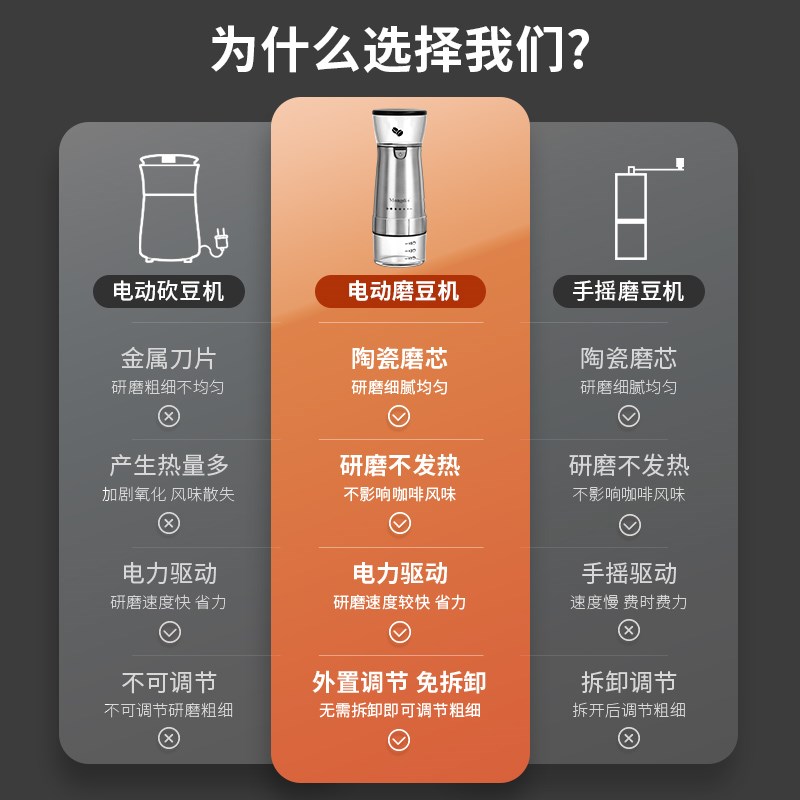 为什么选择我们?

电动砍豆机

金属刀片
研磨粗细不均匀

产生热量多
加剧氧化 风味散失

电力驱动
研磨速度快 省力

不可调节
不可调节研磨粗细

电动磨豆机

陶瓷磨芯
研磨细腻均匀

研磨不发热
不影响咖啡风味

电力驱动
研磨速度较快 省力

外置调节 免拆卸
无需拆卸即可调节粗细

手摇磨豆机

陶瓷磨芯
研磨细腻均匀

研磨不发热
不影响咖啡风味

手摇驱动
速度慢 费时费力

拆卸调节
拆开后调节粗细