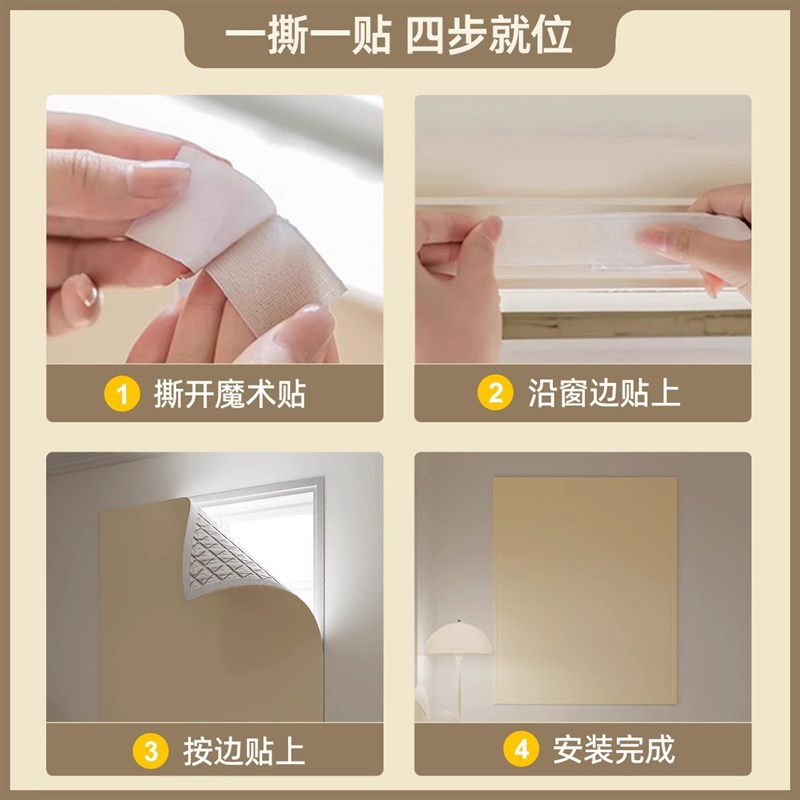 一撕一贴 四步就位

1 撕开魔术贴

2 沿窗边贴上

3 按边贴上

4 安装完成