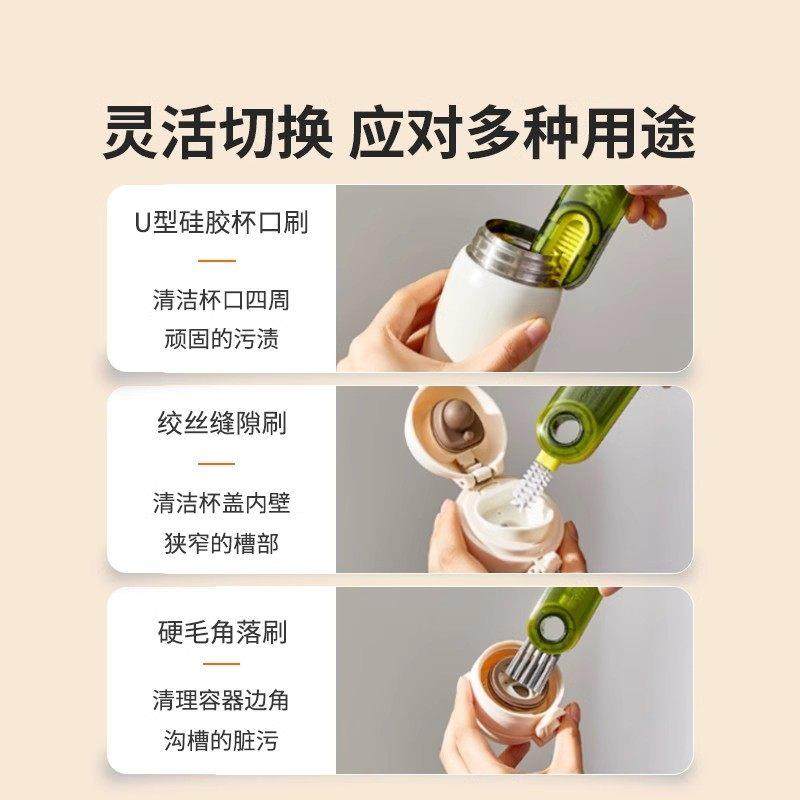 灵活切换 应对多种用途

U型硅胶杯口刷

清洁杯口四周
顽固的污渍

绞丝缝隙刷

清洁杯盖内壁
狭窄的槽部

硬毛角落刷

清理容器边角
沟槽的脏污