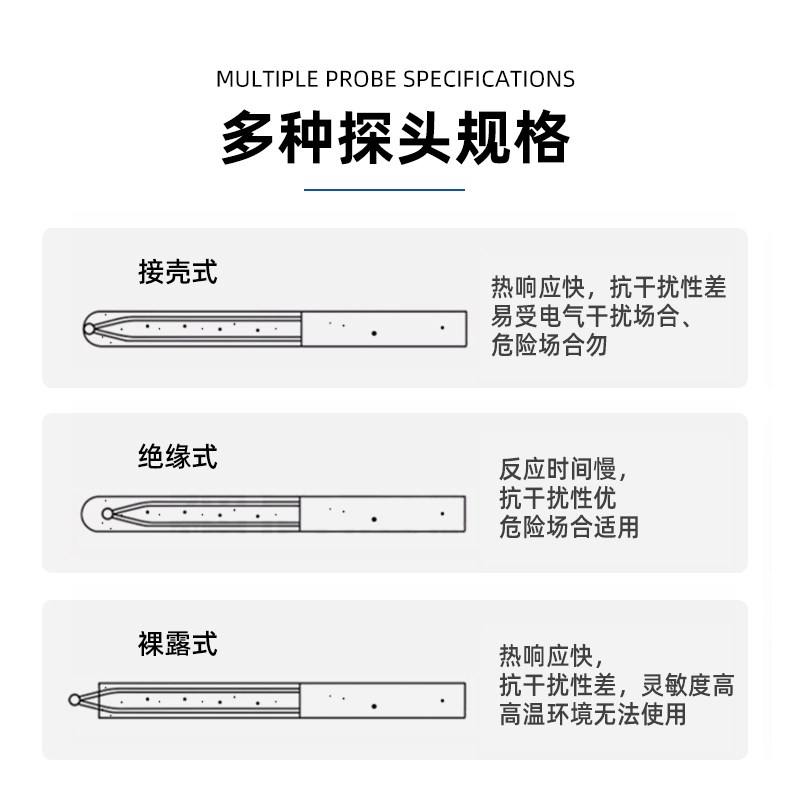 MULTIPLE PROBE SPECIFICATIONS

多种探头规格

接壳式

热响应快，抗干扰性差
易受电气干扰场合、
危险场合勿

绝缘式

反应时间慢，
抗干扰性优
危险场合适用

裸露式

热响应快，
抗干扰性差，灵敏度高
高温环境无法使用