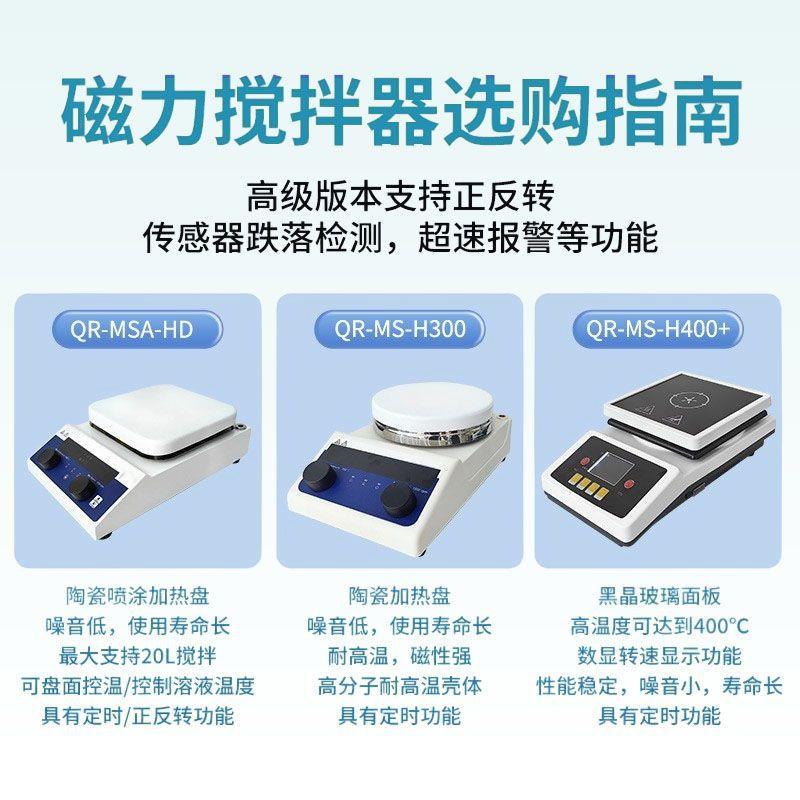 磁力搅拌器选购指南

高级版本支持正反转
传感器跌落检测，超速报警等功能

QR-MSA-HD

陶瓷喷涂加热盘
噪音低，使用寿命长
最大支持20L搅拌
可盘面控温/控制溶液温度
具有定时/正反转功能

QR-MS-H300

陶瓷加热盘
噪音低，使用寿命长
耐高温，磁性强
高分子耐高温壳体
具有定时功能

QR-MS-H400+

黑晶玻璃面板
高温度可达到400°C
数显转速显示功能
性能稳定，噪音小，寿命长
具有定时功能