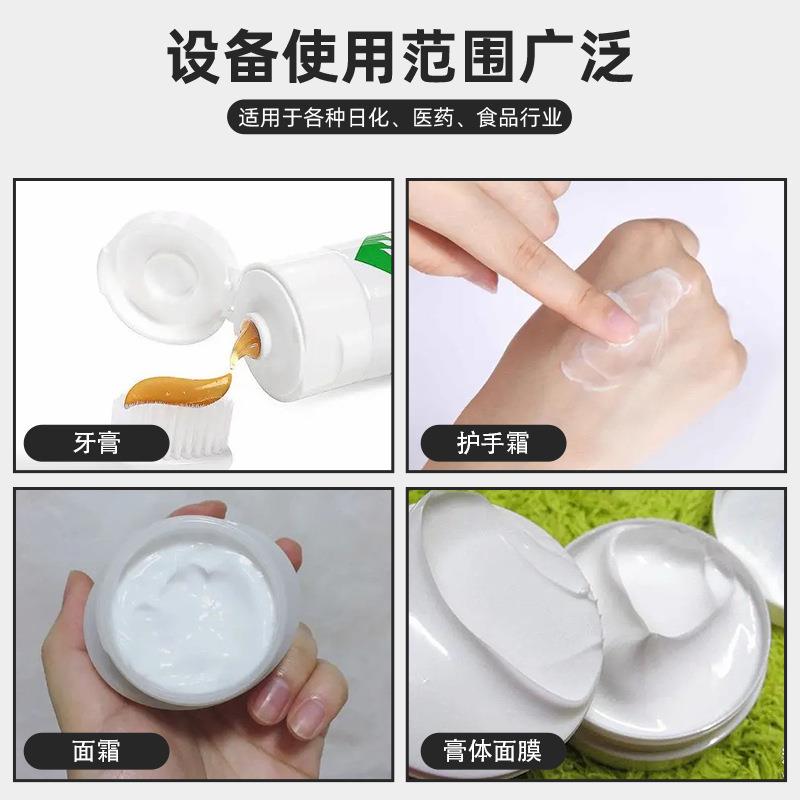 设备使用范围广泛

适用于各种日化、医药、食品行业

牙膏

护手霜

面霜

膏体面膜