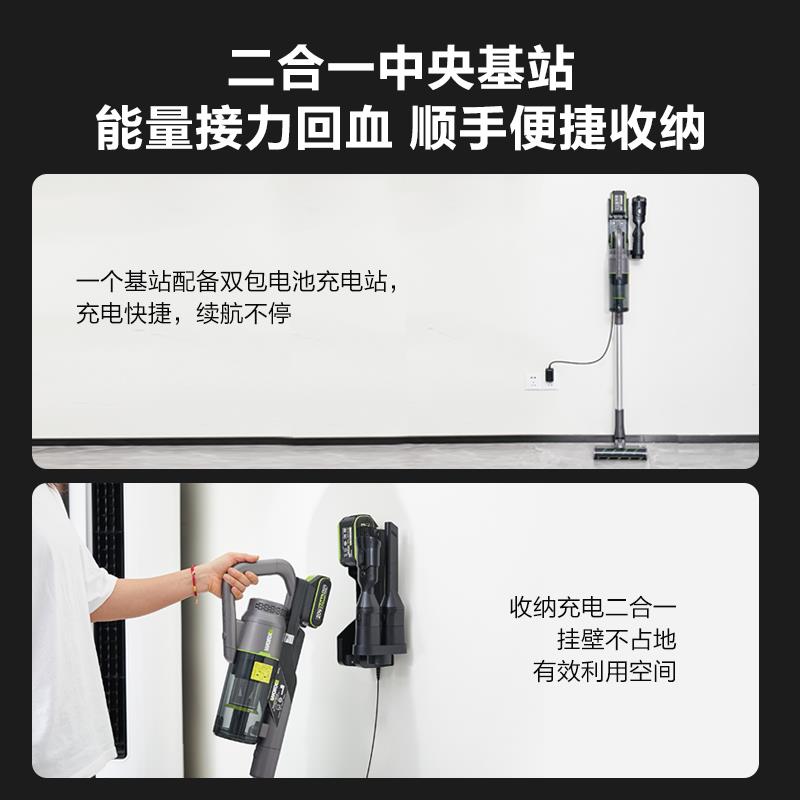 二合一中央基站
能量接力回血 顺手便捷收纳

一个基站配备双包电池充电站，
充电快捷，续航不停

收纳充电二合一
挂壁不占地
有效利用空间