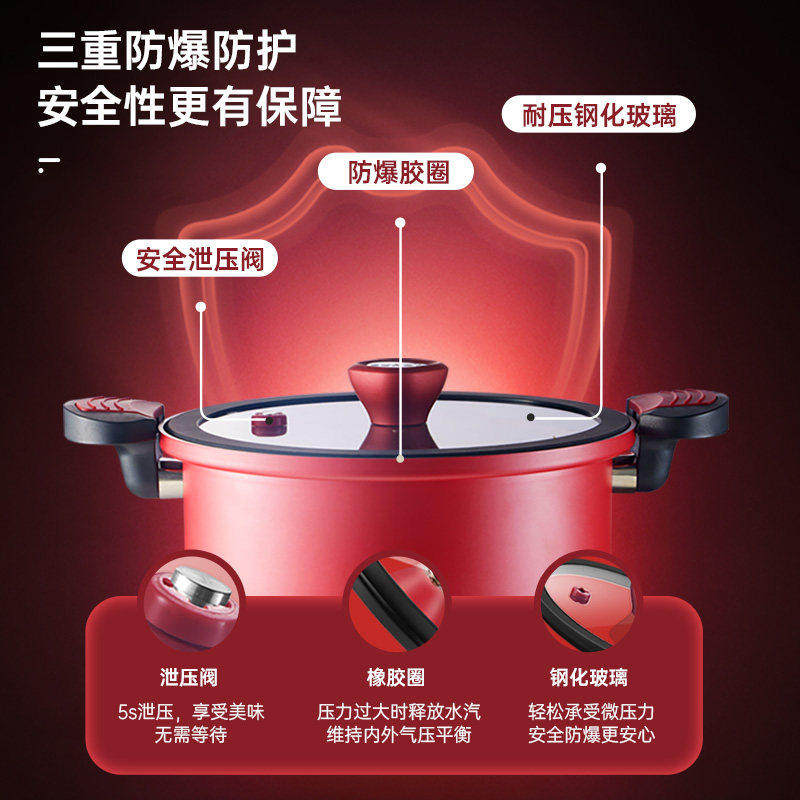 三重防爆防护
安全性更有保障

耐压钢化玻璃

防爆胶圈

安全泄压阀

泄压阀
5s泄压，享受美味
无需等待

橡胶圈
压力过大时释放水汽
维持内外气压平衡

钢化玻璃
轻松承受微压力
安全防爆更安心