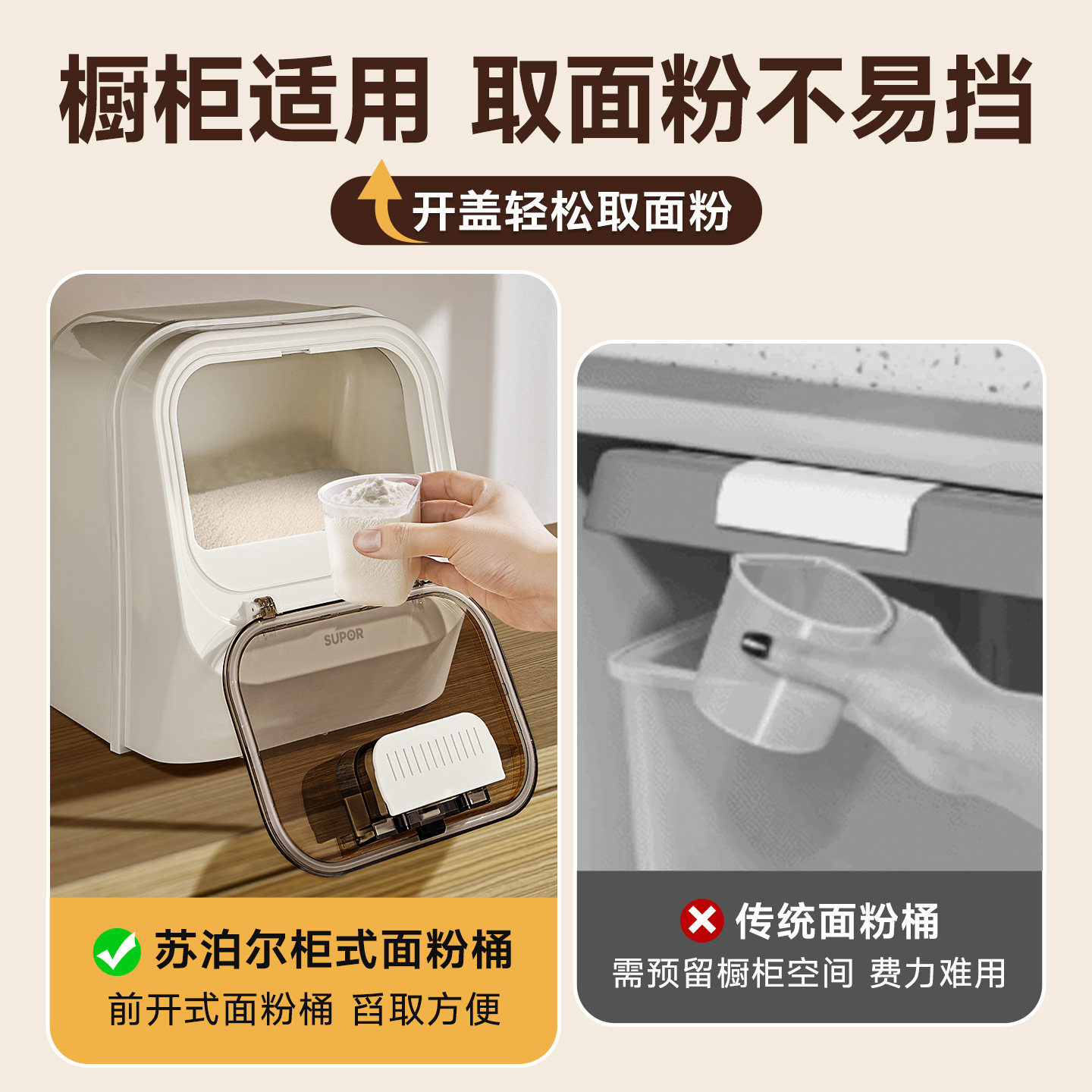 橱柜适用 取面粉不易挡

开盖轻松取面粉

SUPOR

苏泊尔柜式面粉桶

前开式面粉桶 舀取方便

传统面粉桶

需预留橱柜空间 费力难用