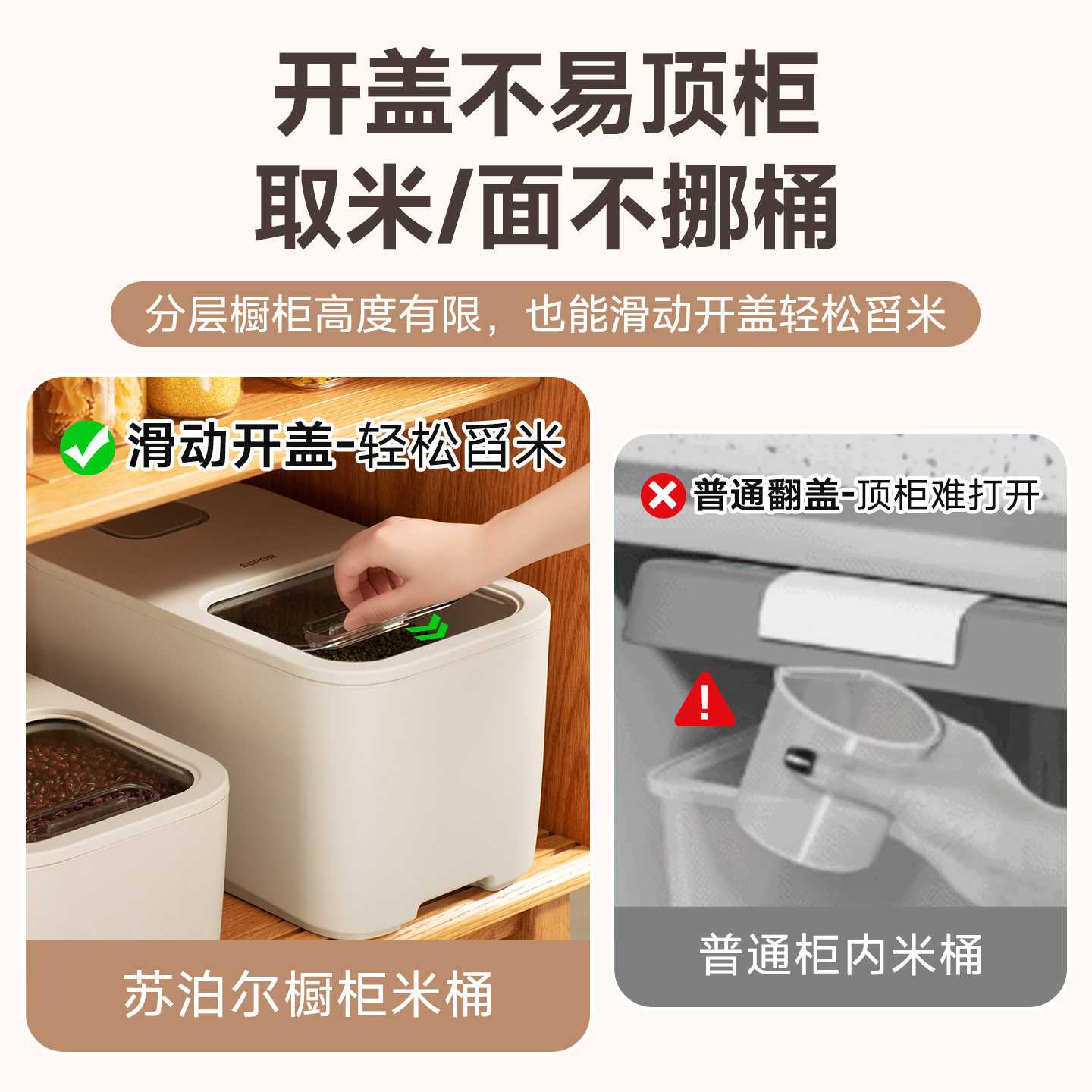 开盖不易顶柜
取米/面不挪桶

分层橱柜高度有限，也能滑动开盖轻松舀米

滑动开盖-轻松舀米

SUPOR

苏泊尔橱柜米桶

普通翻盖-顶柜难打开

普通柜内米桶