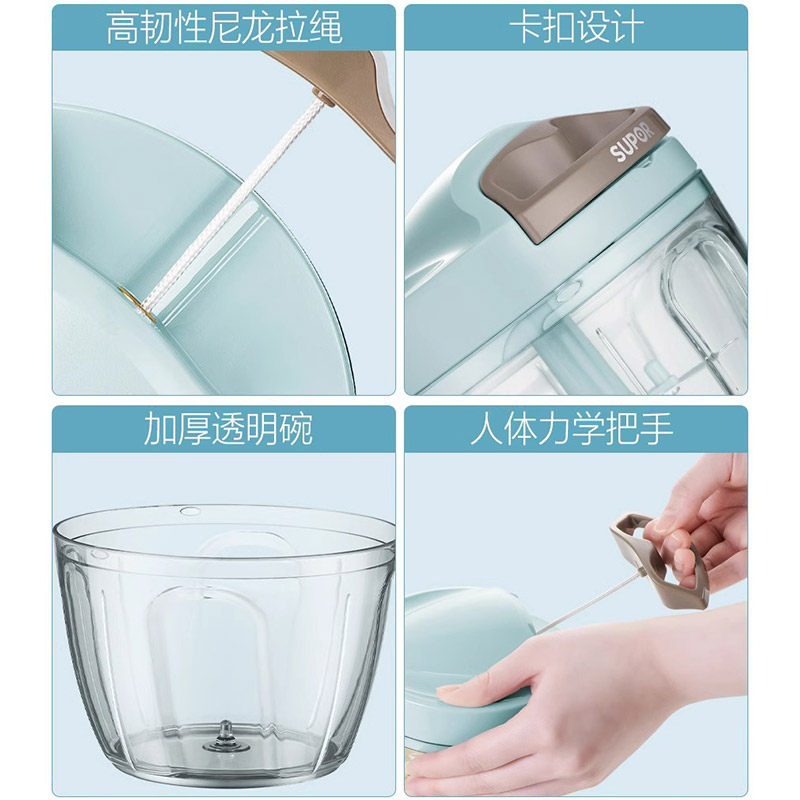 高韧性尼龙拉绳

卡扣设计

SUPOR

加厚透明碗

人体力学把手