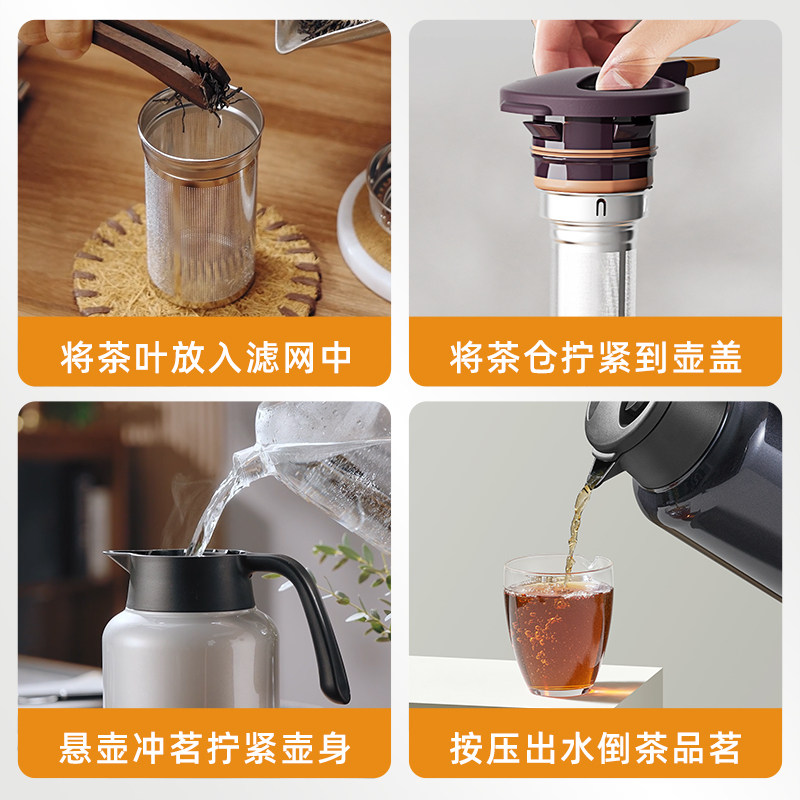 将茶叶放入滤网中

将茶仓拧紧到壶盖

悬壶冲茗拧紧壶身

按压出水倒茶品茗