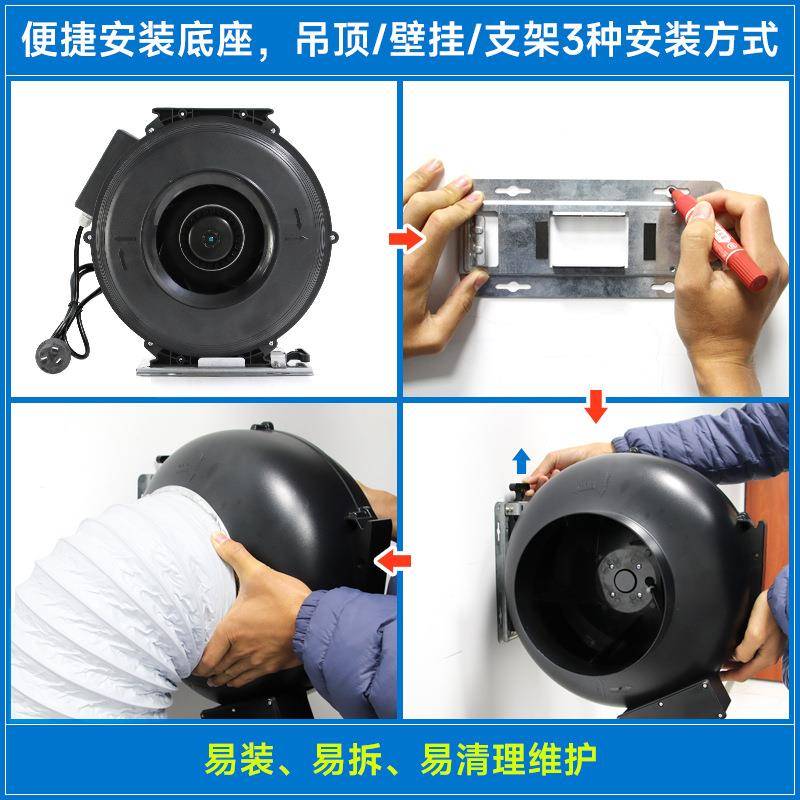 便捷安装底座，吊顶/壁挂/支架3种安装方式

易装、易拆、易清理维护