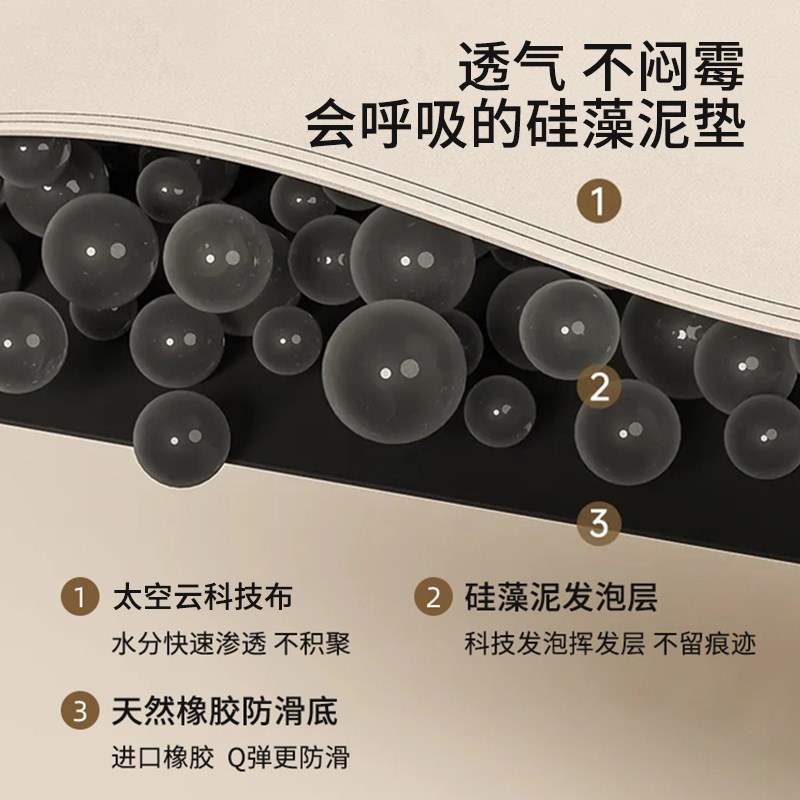 透气 不闷霉
会呼吸的硅藻泥垫

1

2

3

1 太空云科技布
水分快速渗透 不积聚

2 硅藻泥发泡层
科技发泡挥发层 不留痕迹

3 天然橡胶防滑底
进口橡胶 Q弹更防滑