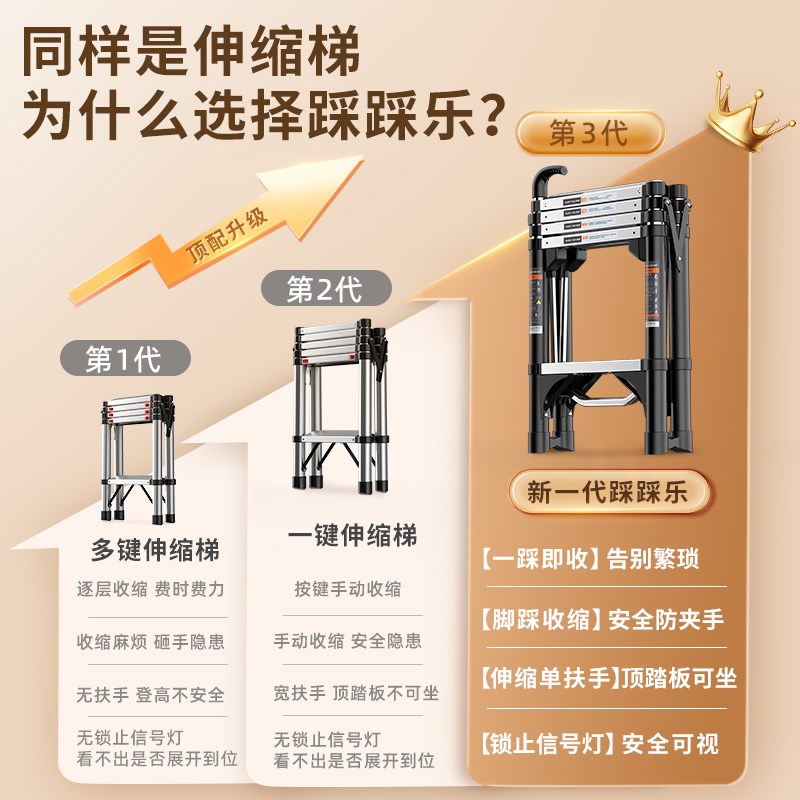 同样是伸缩梯
为什么选择踩踩乐？

顶配升级

第1代

多键伸缩梯

逐层收缩 费时费力

收缩麻烦 砸手隐患

无扶手 登高不安全

无锁止信号灯
看不出是否展开到位

第2代

一键伸缩梯

按键手动收缩

手动收缩 安全隐患

宽扶手 顶踏板不可坐

无锁止信号灯
看不出是否展开到位

第3代

新一代踩踩乐

【一踩即收】告别繁琐

【脚踩收缩】安全防夹手

【伸缩单扶手】顶踏板可坐

【锁止信号灯】安全可视