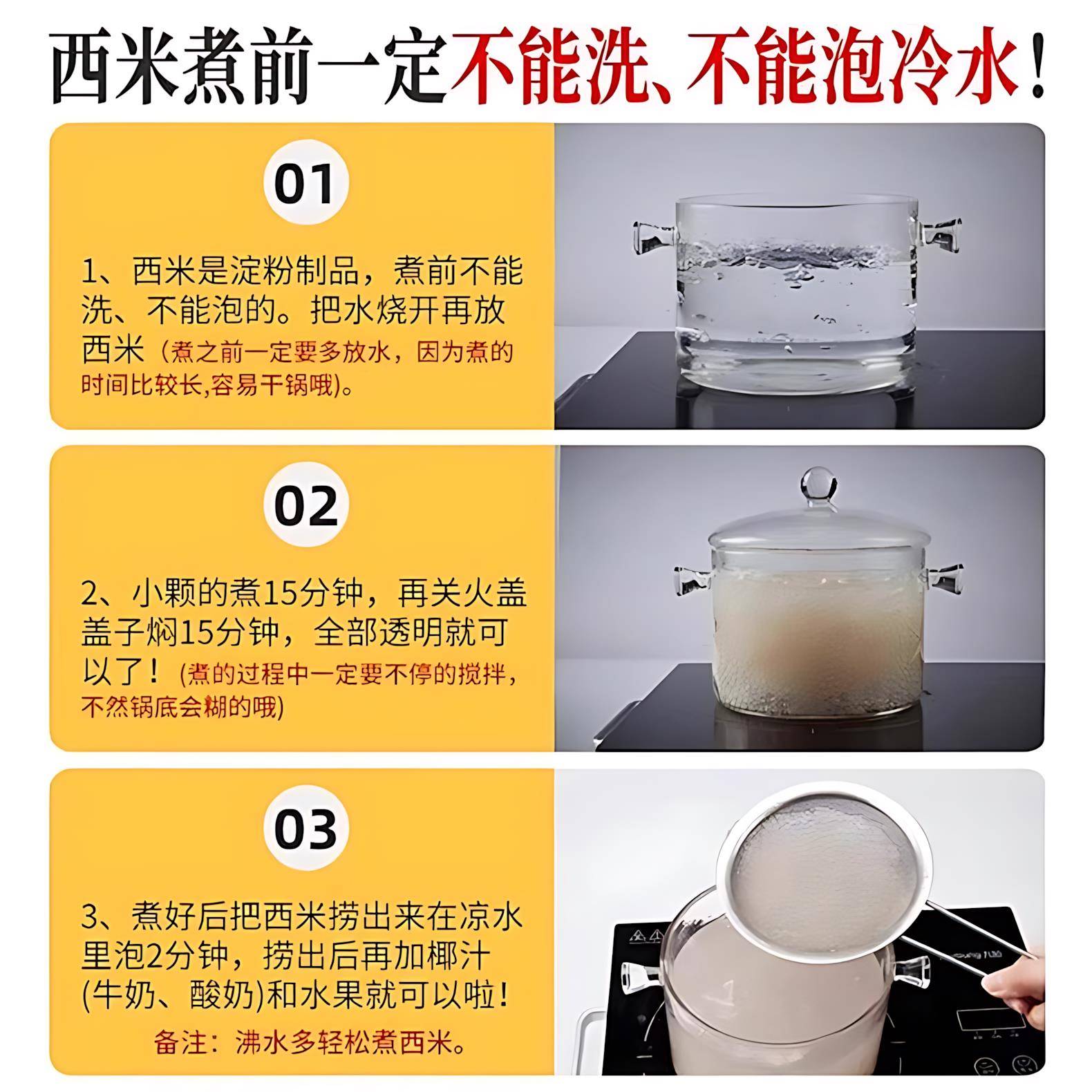 西米煮前一定不能洗、不能泡冷水！

01

1、西米是淀粉制品，煮前不能洗、不能泡的。把水烧开再放西米（煮之前一定要多放水，因为煮的时间比较长,容易干锅哦)。

02

2、小颗的煮15分钟，再关火盖盖子焖15分钟，全部透明就可以了！(煮的过程中一定要不停的搅拌，不然锅底会糊的哦)

03

3、煮好后把西米捞出来在凉水里泡2分钟，捞出后再加椰汁(牛奶、酸奶)和水果就可以啦！

备注：沸水多轻松煮西米。