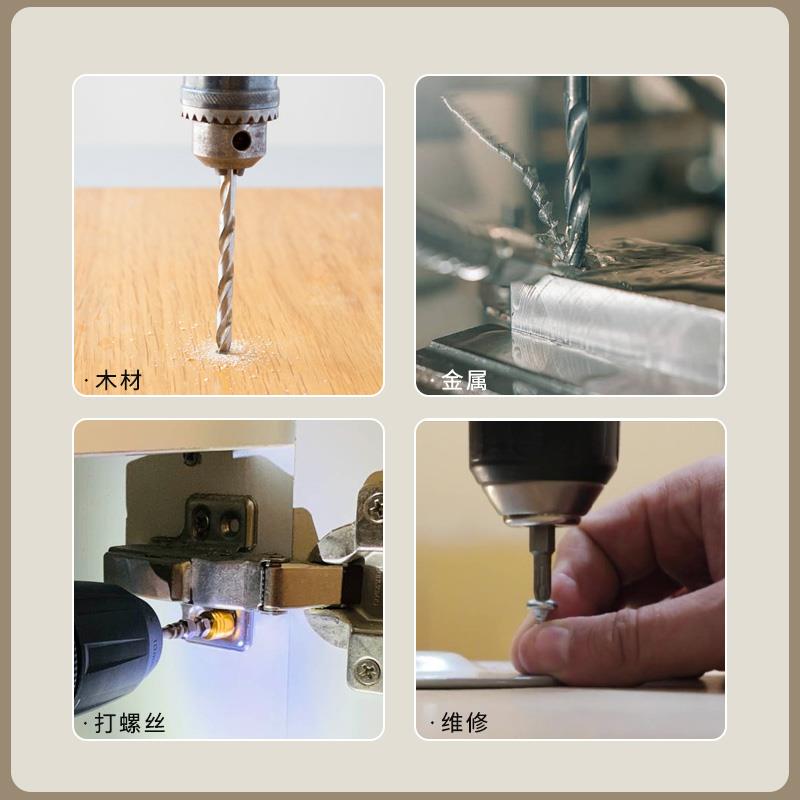 · 木材

· 金属

· 打螺丝

· 维修