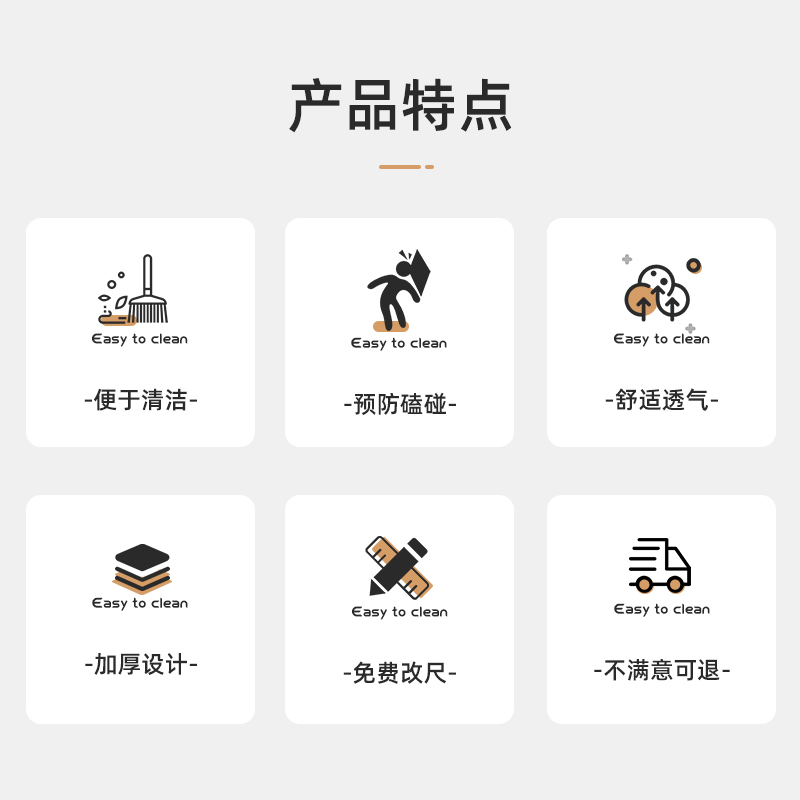 产品特点

Easy to clean

-便于清洁-

Easy to clean

-预防磕碰-

Easy to clean

-舒适透气-

Easy to clean

-加厚设计-

Easy to clean

-免费改尺-

Easy to clean

-不满意可退-