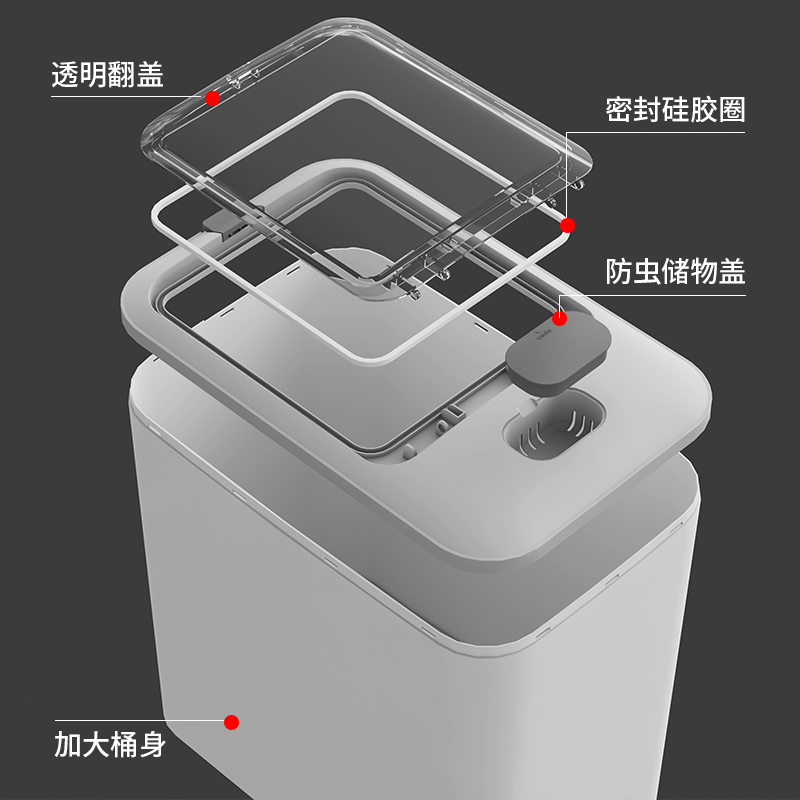 透明翻盖

密封硅胶圈

防虫储物盖

加大桶身