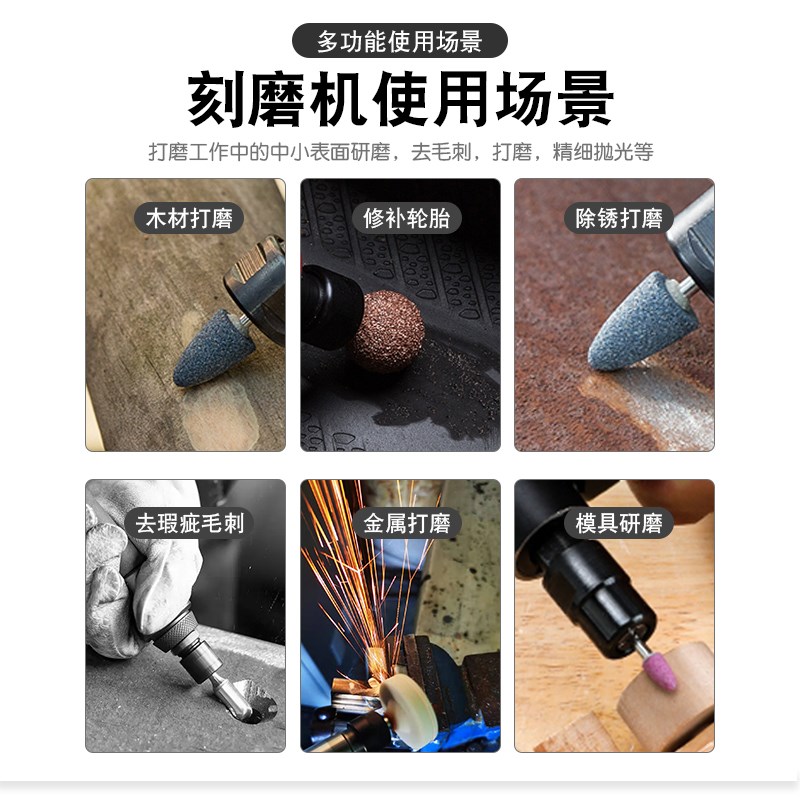 多功能使用场景

刻磨机使用场景

打磨工作中的中小表面研磨，去毛刺，打磨，精细抛光等

木材打磨

修补轮胎

除锈打磨

去瑕疵毛刺

金属打磨

模具研磨