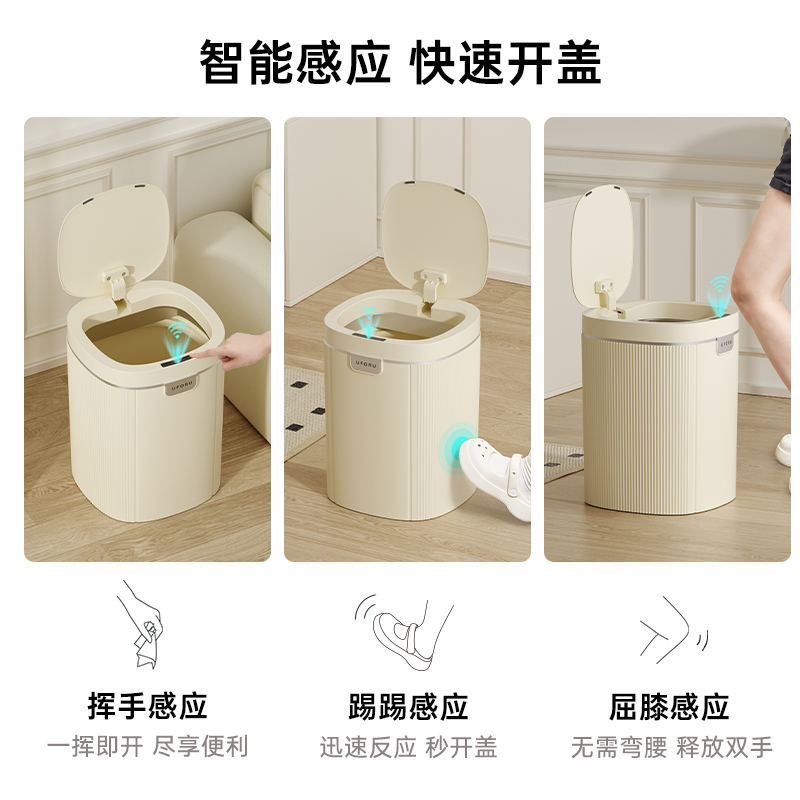 智能感应 快速开盖

UFORU

UFORU

UFORU

挥手感应
一挥即开 尽享便利

踢踢感应
迅速反应 秒开盖

屈膝感应
无需弯腰 释放双手