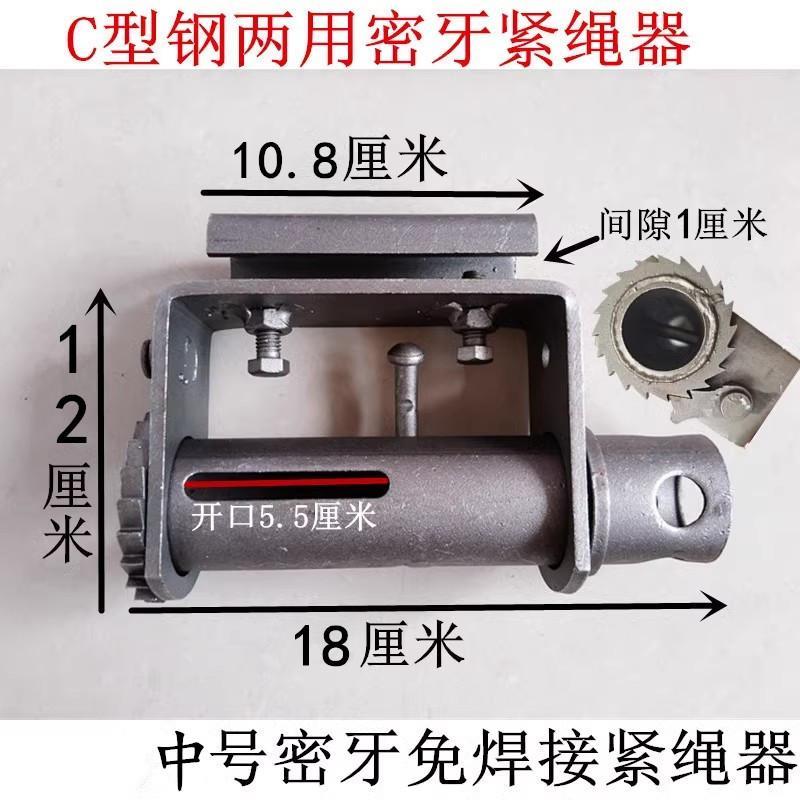 C型钢两用密牙紧绳器

10.8厘米

间隙1厘米

12厘米

开口5.5厘米

18厘米

中号密牙免焊接紧绳器