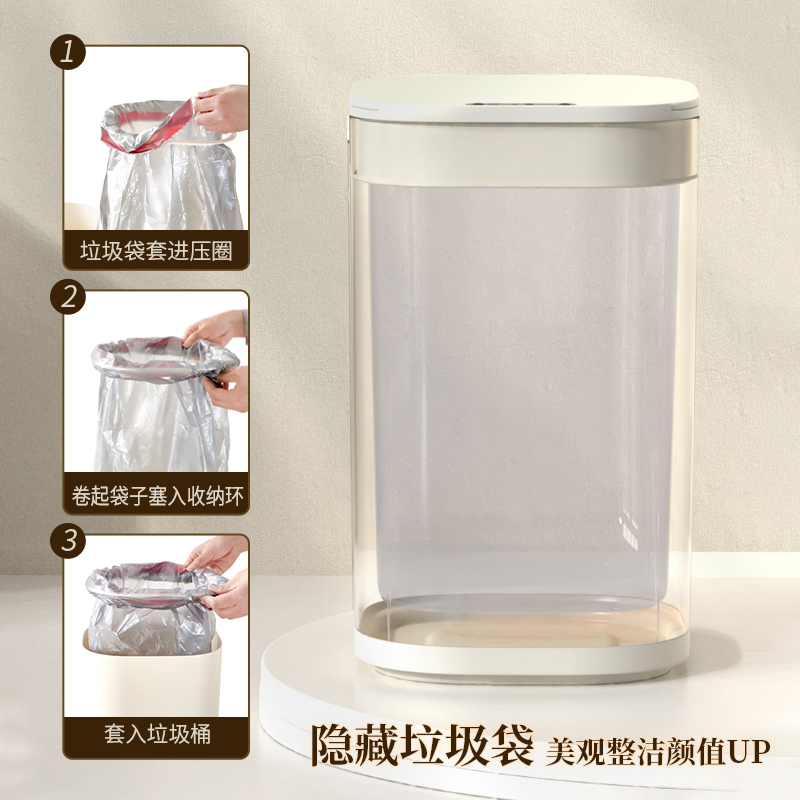 1
垃圾袋套进压圈

2
卷起袋子塞入收纳环

3
套入垃圾桶

隐藏垃圾袋 美观整洁颜值UP