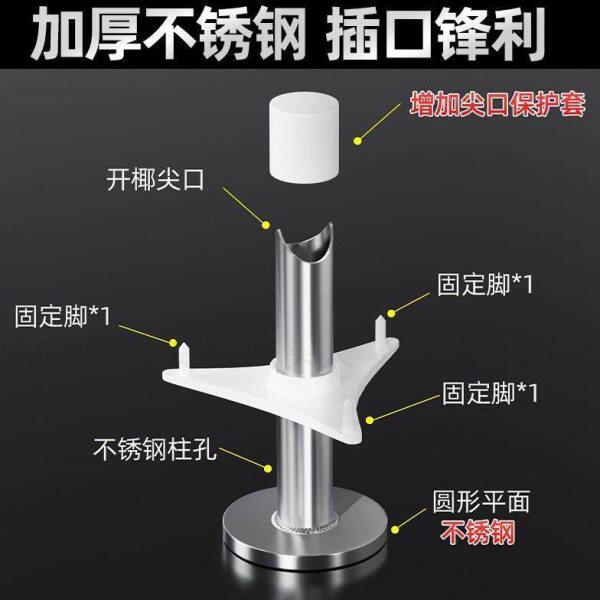 加厚不锈钢 插口锋利

增加尖口保护套

开椰尖口

固定脚*1

固定脚*1

固定脚*1

不锈钢柱孔

圆形平面
不锈钢