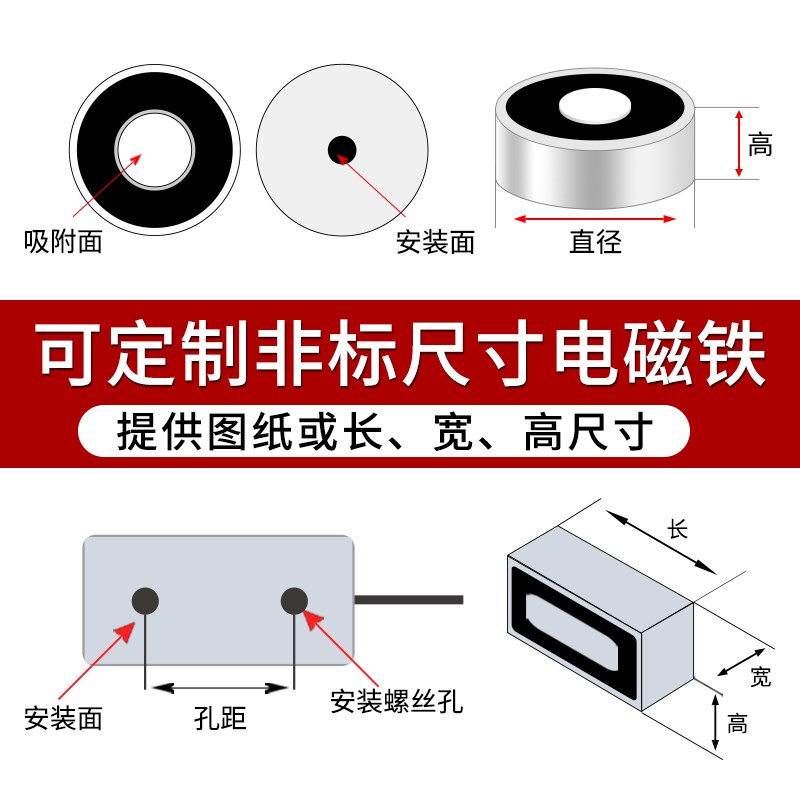 吸附面

安装面

高

直径

可定制非标尺寸电磁铁

提供图纸或长、宽、高尺寸

安装面

孔距

安装螺丝孔

长

宽

高