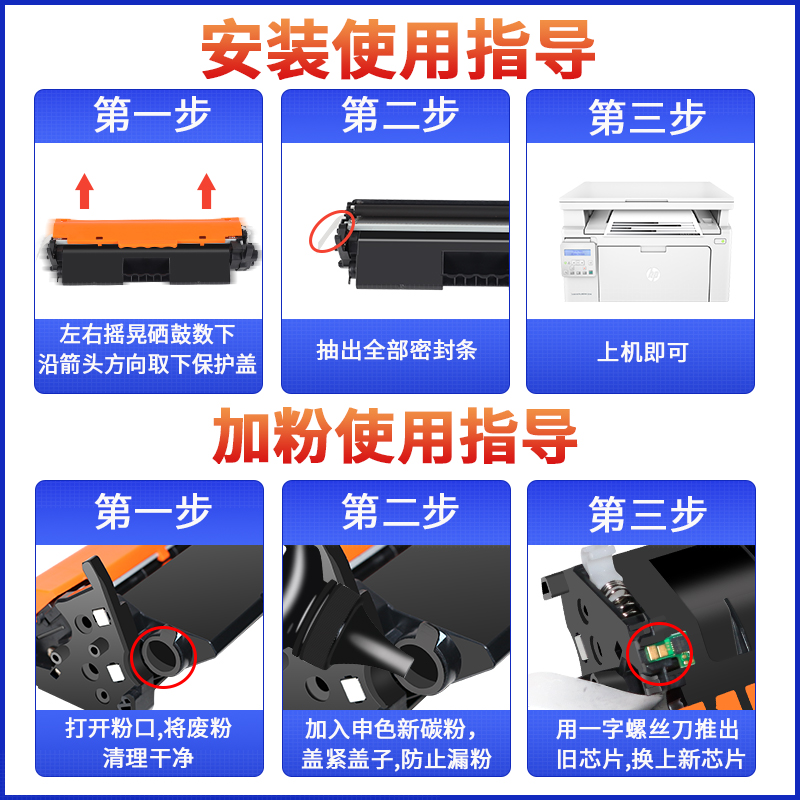 安装使用指导

第一步

左右摇晃硒鼓数下
沿箭头方向取下保护盖

第二步

抽出全部密封条

第三步

上机即可

加粉使用指导

第一步

打开粉口,将废粉
清理干净

第二步

加入申色新碳粉,
盖紧盖子,防止漏粉

第三步

用一字螺丝刀推出
旧芯片,换上新芯片