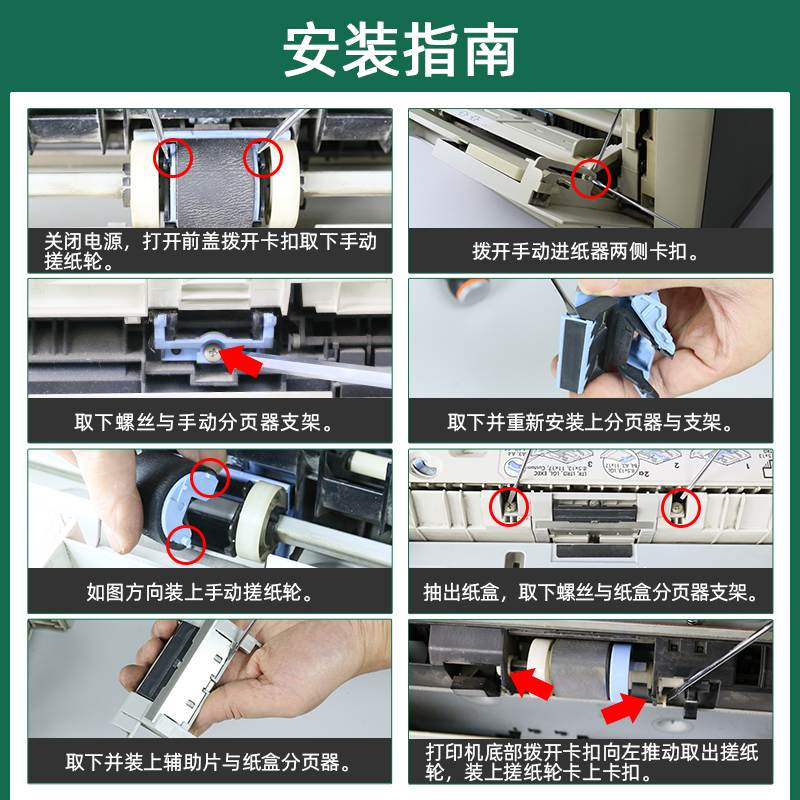 安装指南

关闭电源，打开前盖拨开卡扣取下手动搓纸轮。

拨开手动进纸器两侧卡扣。

取下螺丝与手动分页器支架。

取下并重新安装上分页器与支架。

如图方向装上手动搓纸轮。

抽出纸盒，取下螺丝与纸盒分页器支架。

取下并装上辅助片与纸盒分页器。

打印机底部拨开卡扣向左推动取出搓纸轮，装上搓纸轮卡上卡扣。