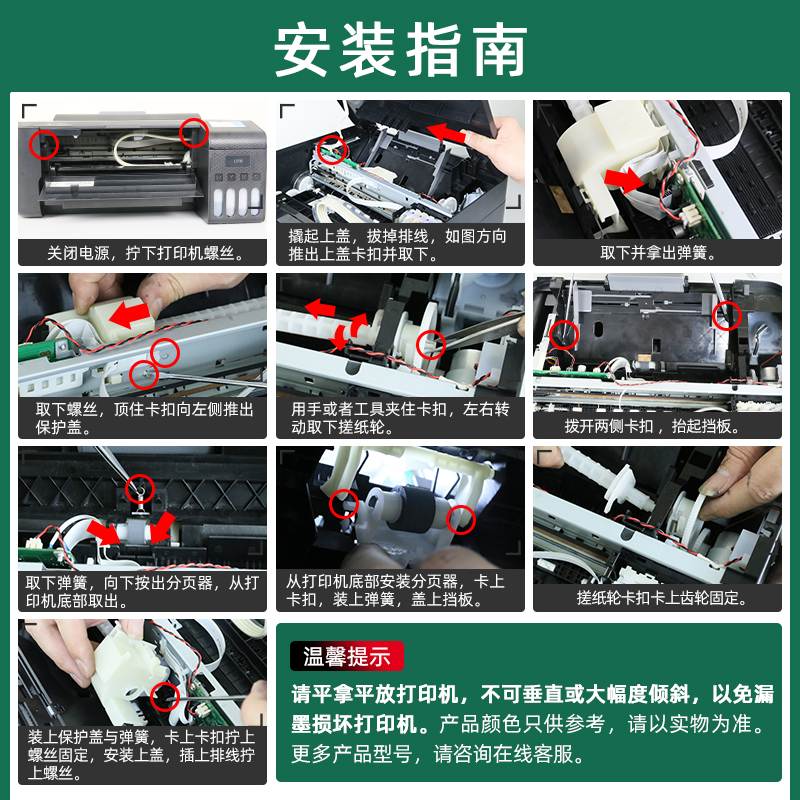 安装指南

关闭电源，拧下打印机螺丝。

撬起上盖，拔掉排线，如图方向推出上盖卡扣并取下。

取下并拿出弹簧。

取下螺丝，顶住卡扣向左侧推出保护盖。

用手或者工具夹住卡扣，左右转动取下搓纸轮。

拨开两侧卡扣，抬起挡板。

取下弹簧，向下按出分页器，从打印机底部取出。

从打印机底部安装分页器，卡上卡扣，装上弹簧，盖上挡板。

搓纸轮卡扣卡上齿轮固定。

装上保护盖与弹簧，卡上卡扣拧上螺丝固定，安装上盖，插上排线拧上螺丝。

温馨提示

请平拿平放打印机，不可垂直或大幅度倾斜，以免漏墨损坏打印机。产品颜色只供参考，请以实物为准。更多产品型号，请咨询在线客服。